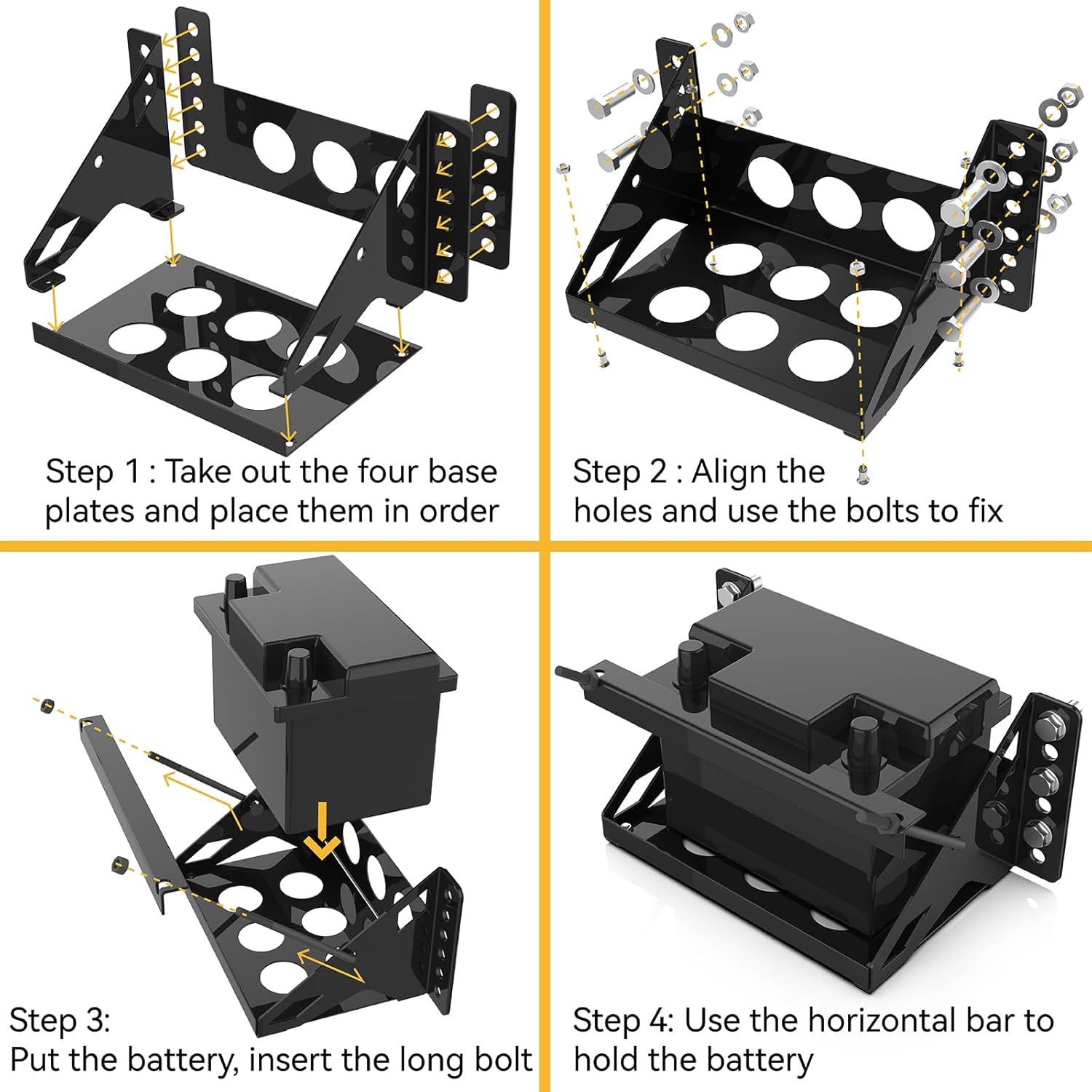 Step 1 : Take out the four base plates and place them in order

Step 2 : Align the holes and use the bolts to fix

Step 3:
Put the battery, insert the long bolt

Step 4: Use the horizontal bar to hold the battery