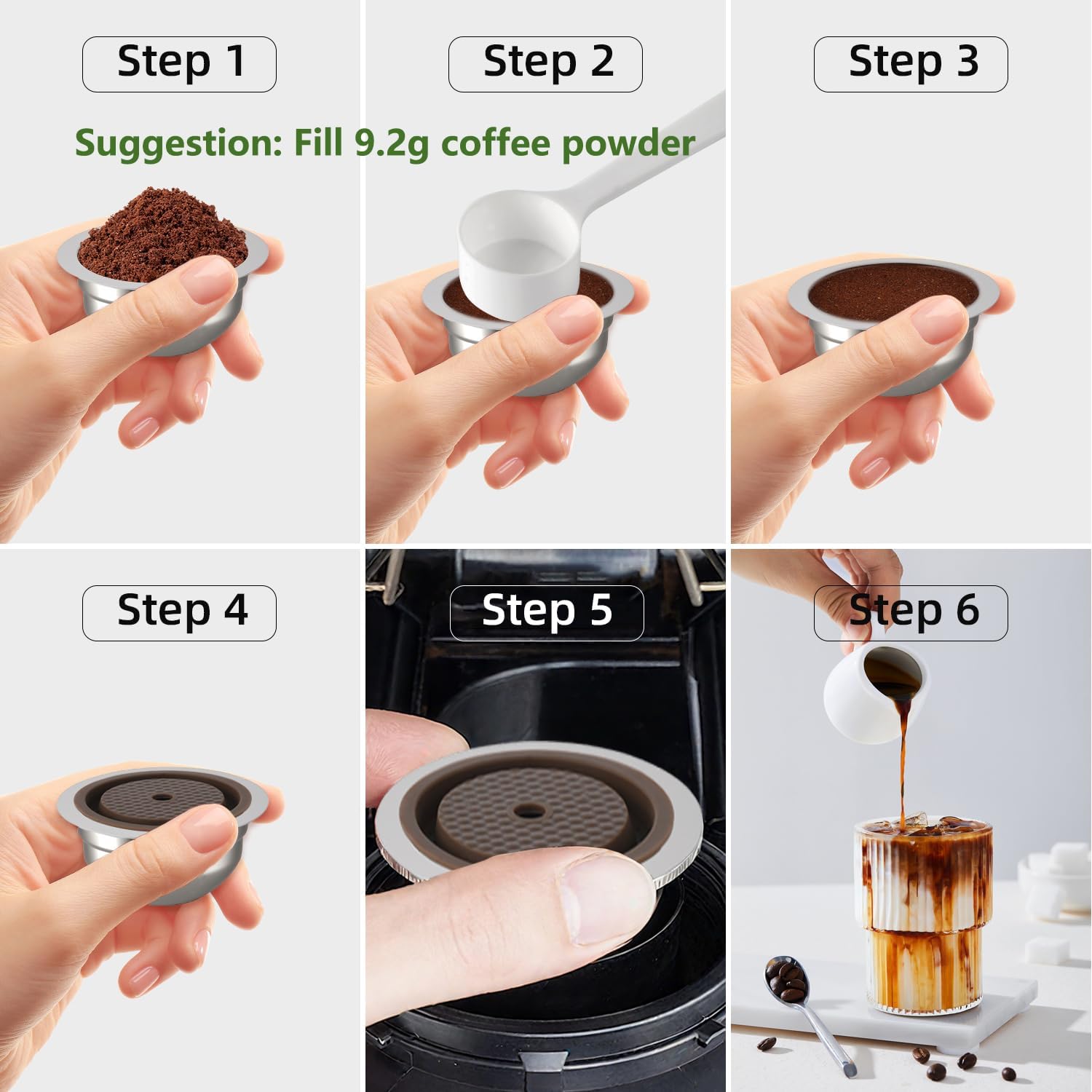 Step 1

Step 2

Step 3

Suggestion: Fill 9.2g coffee powder

Step 4

Step 5

Step 6