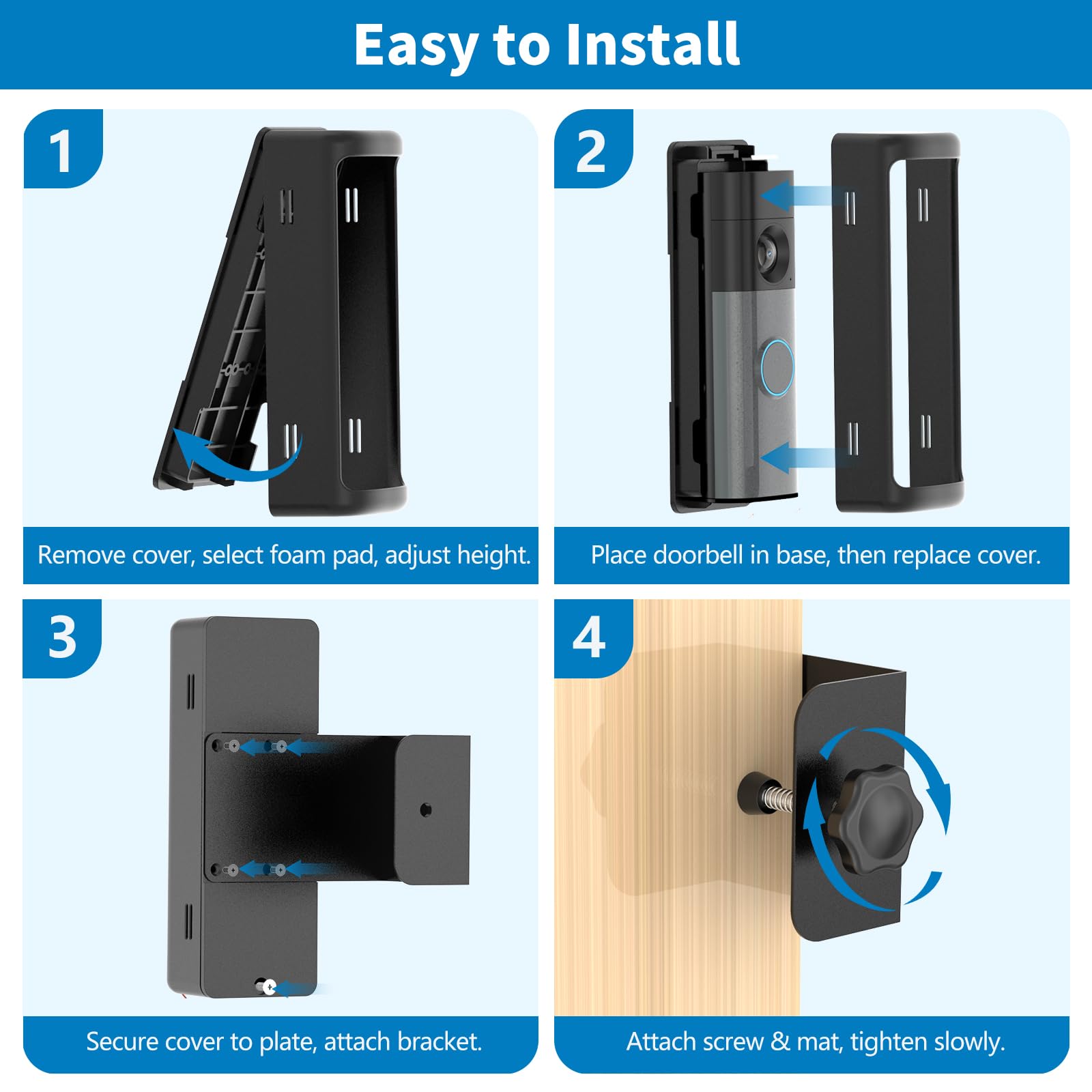 Easy to Install

1

Remove cover, select foam pad, adjust height.

2

Place doorbell in base, then replace cover.

3

Secure cover to plate, attach bracket.

4

Attach screw & mat, tighten slowly.