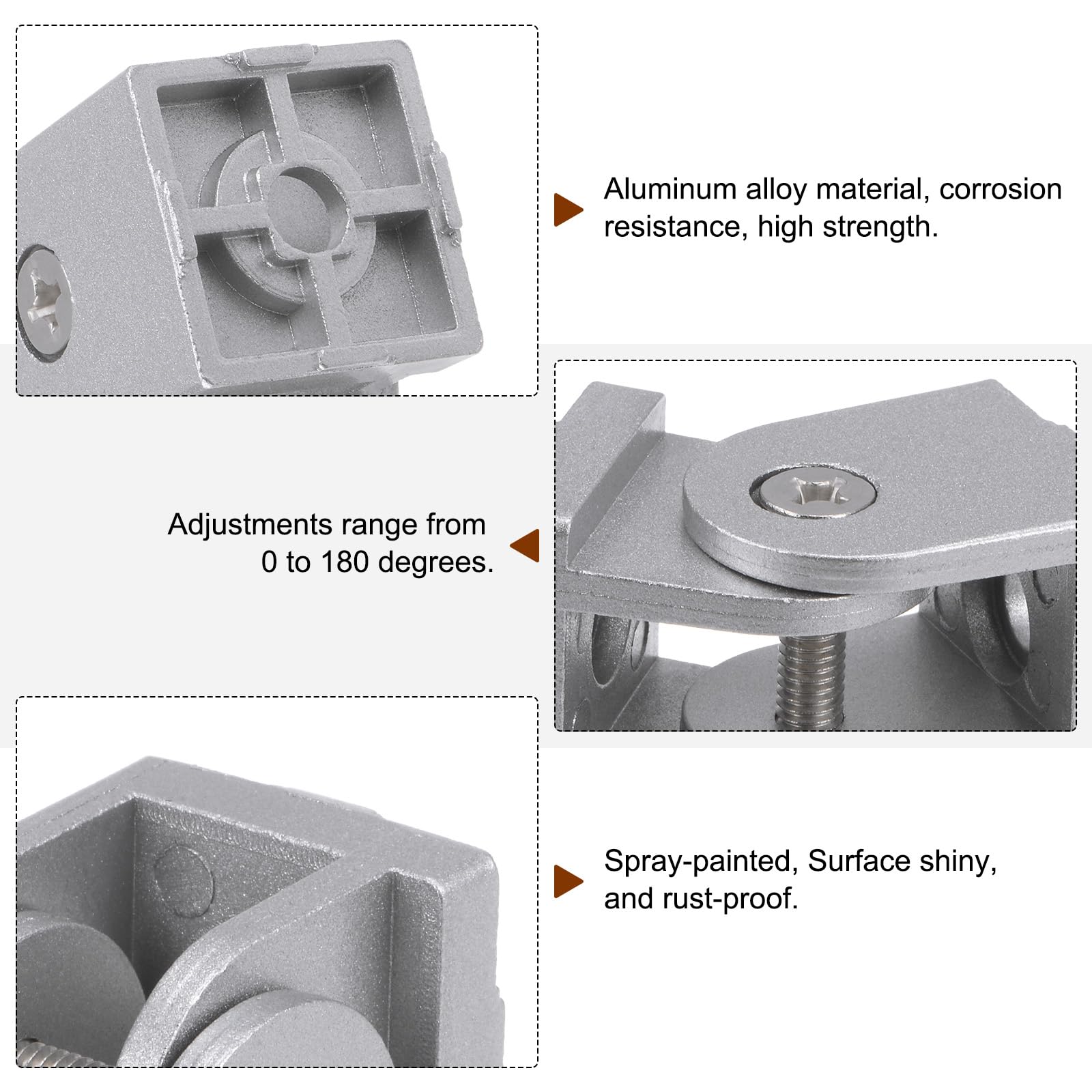 Aluminum alloy material, corrosion resistance, high strength.

Adjustments range from 0 to 180 degrees.

Spray-painted, Surface shiny, and rust-proof.