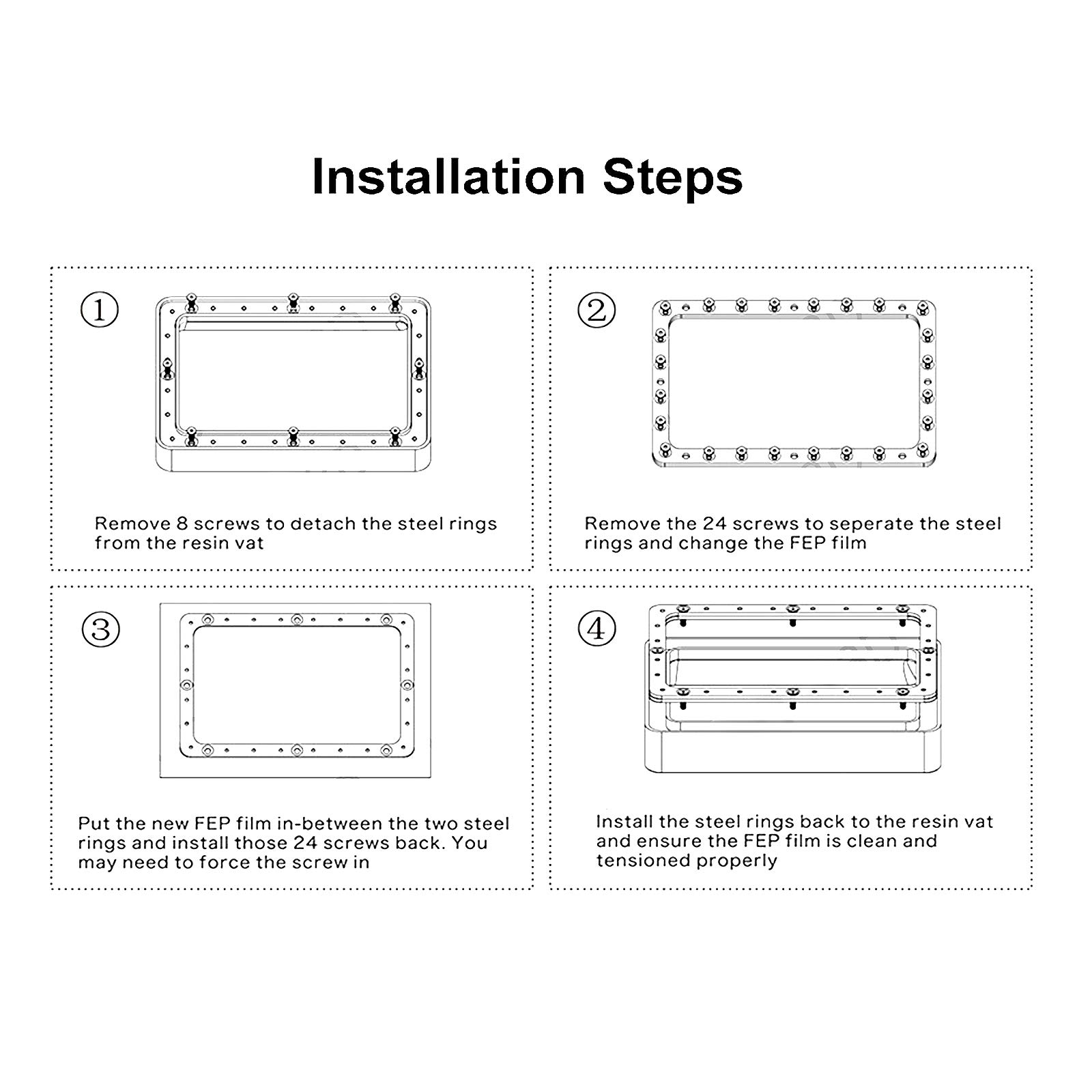 Installation Steps

①

Remove 8 screws to detach the steel rings from the resin vat

②

Remove the 24 screws to seperate the steel rings and change the FEP film

③

Put the new FEP film in-between the two steel rings and install those 24 screws back. You may need to force the screw in

④

Install the steel rings back to the resin vat and ensure the FEP film is clean and tensioned properly