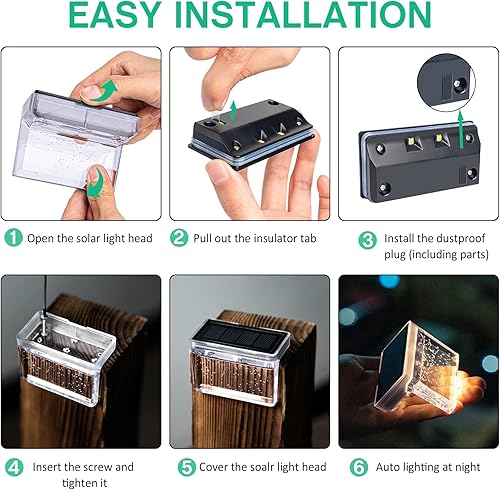 EASY INSTALLATION

1 Open the solar light head

2 Pull out the insulator tab

3 Install the dustproof plug (including parts)

4 Insert the screw and tighten it

5 Cover the soalr light head

6 Auto lighting at night