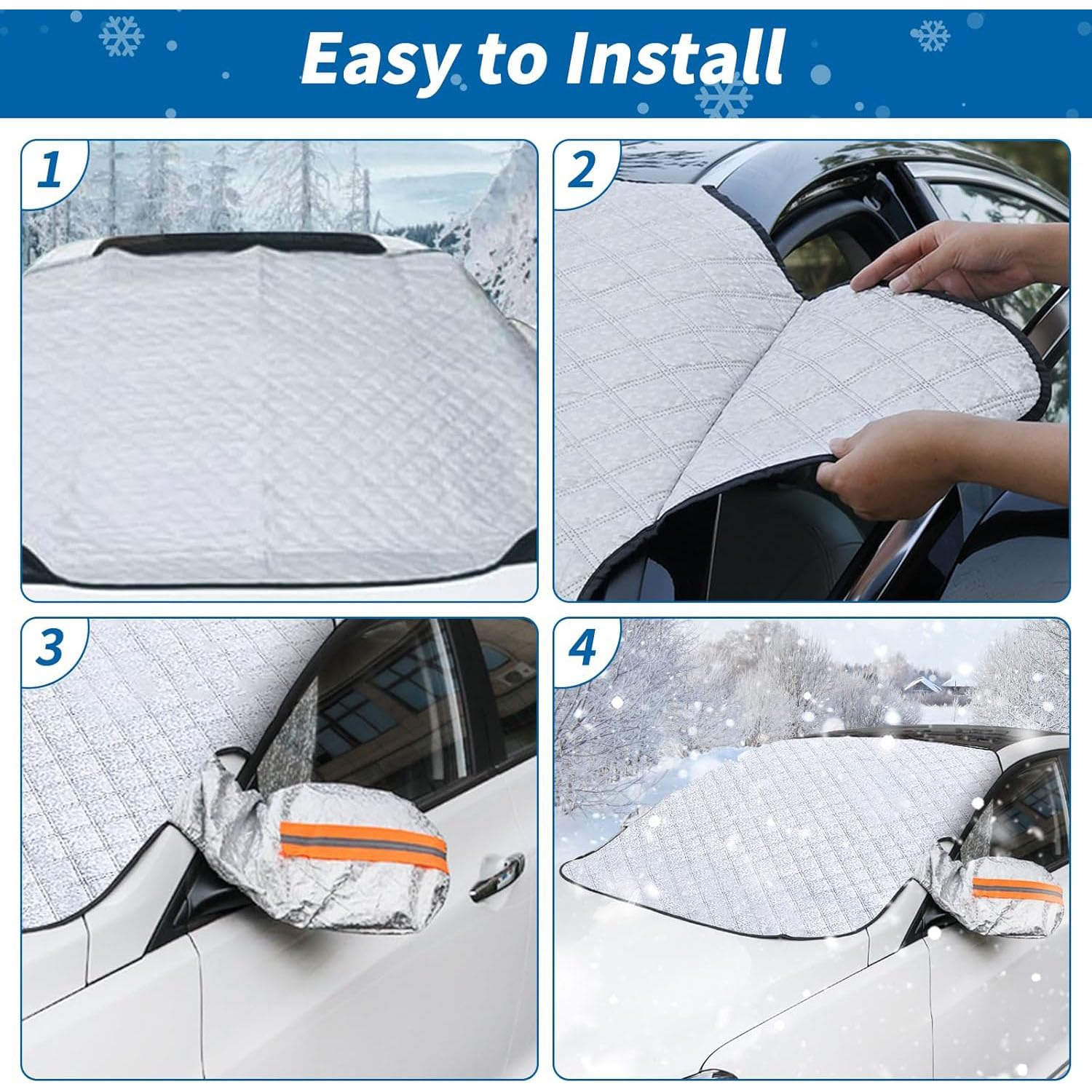 Easy to Install

1

2

3

4