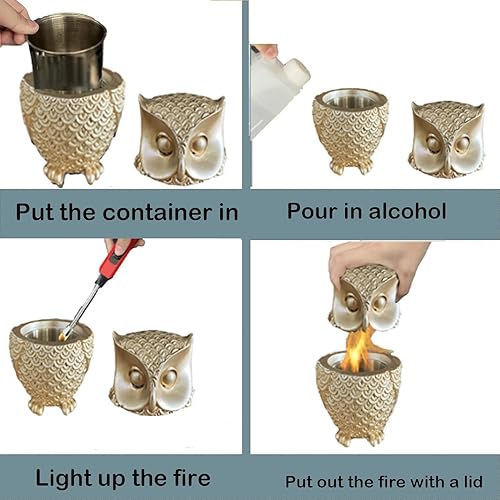 Put the container in

Pour in alcohol

Light up the fire

Put out the fire with a lid