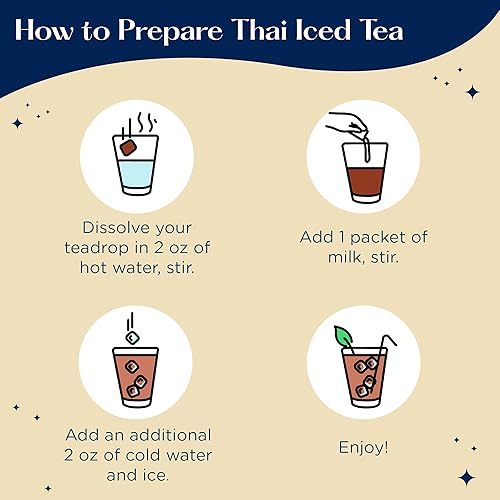 How to Prepare Thai Iced Tea

Dissolve your teadrop in 2 oz of hot water, stir.

Add 1 packet of milk, stir.

Add an additional 2 oz of cold water and ice.

Enjoy!