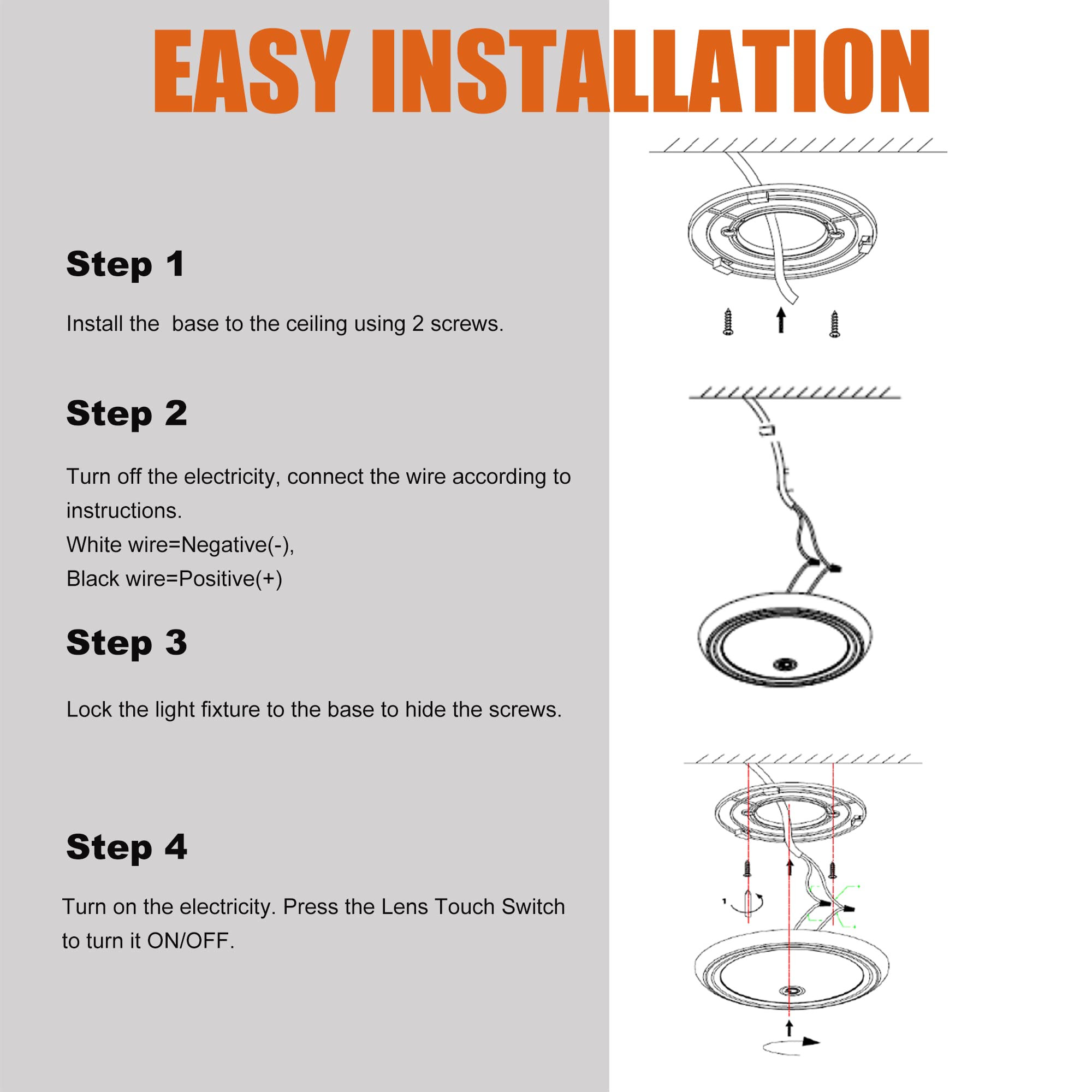 EASY INSTALLATION

Step 1

Install the  base to the ceiling using 2 screws.

Step 2

Turn off the electricity, connect the wire according to instructions.
White wire=Negative(-),
Black wire=Positive(+)

Step 3

Lock the light fixture to the base to hide the screws.

Step 4

Turn on the electricity. Press the Lens Touch Switch to turn it ON/OFF.

1