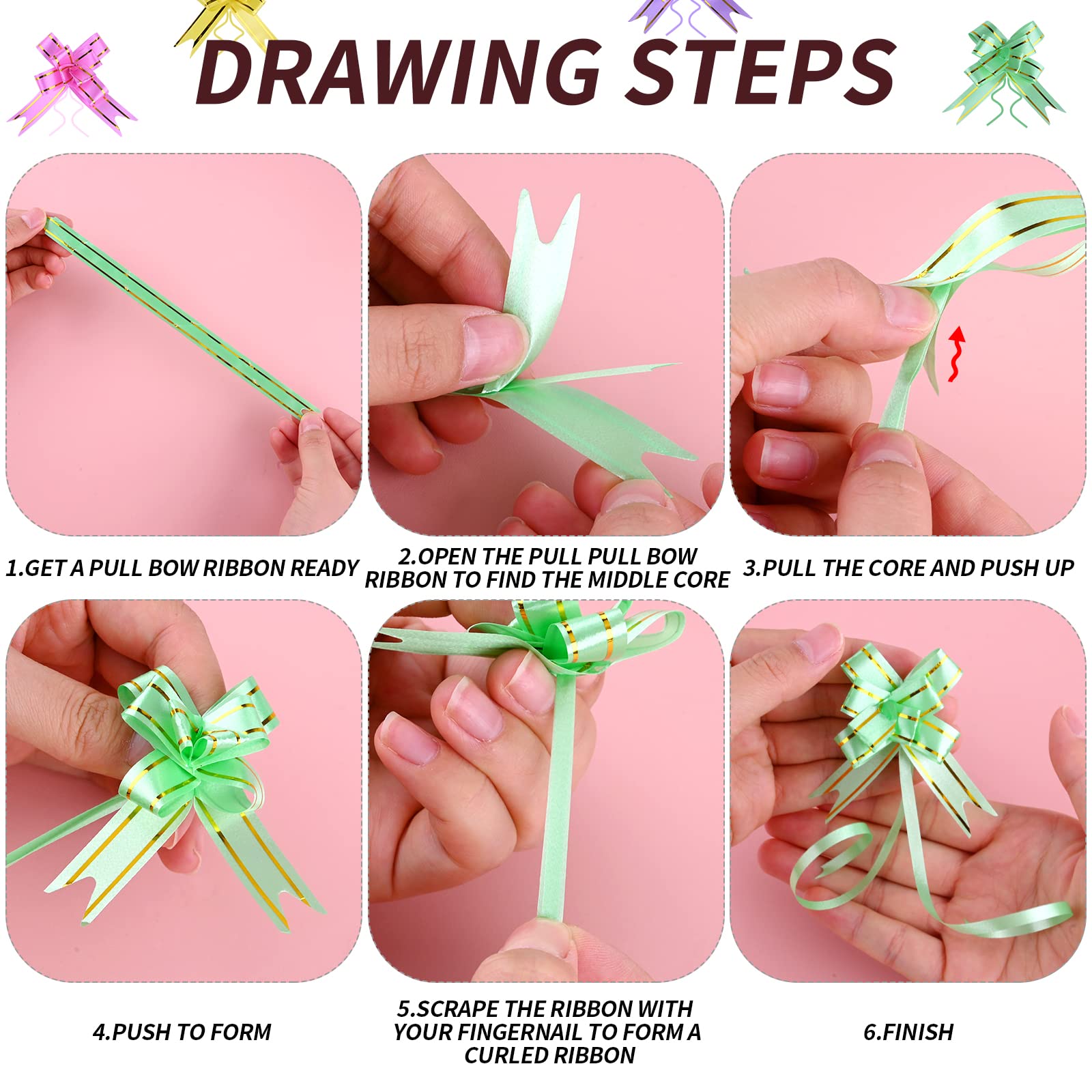 DRAWING STEPS

1.GET A PULL BOW RIBBON READY

2.OPEN THE PULL PULL BOW RIBBON TO FIND THE MIDDLE CORE

3.PULL THE CORE AND PUSH UP

4.PUSH TO FORM

5.SCRAPE THE RIBBON WITH YOUR FINGERNAIL TO FORM A CURLED RIBBON

6.FINISH