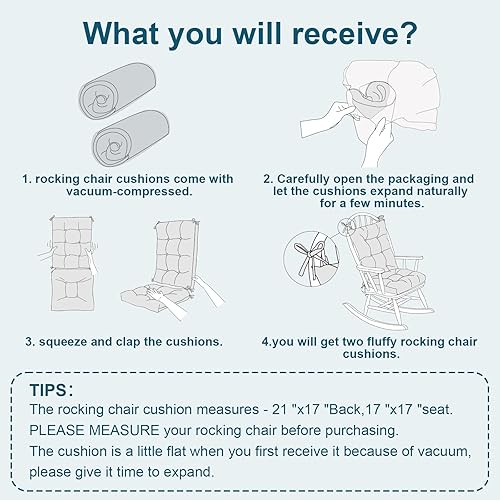 What you will receive?

1. rocking chair cushions come with vacuum-compressed.

2. Carefully open the packaging and let the cushions expand naturally for a few minutes.

3. squeeze and clap the cushions.

4.you will get two fluffy rocking chair cushions.

TIPS:
The rocking chair cushion measures - 21 "x17 "Back,17 "x17 "seat.
PLEASE MEASURE your rocking chair before purchasing.
The cushion is a little flat when you first receive it because of vacuum, please give it time to expand.