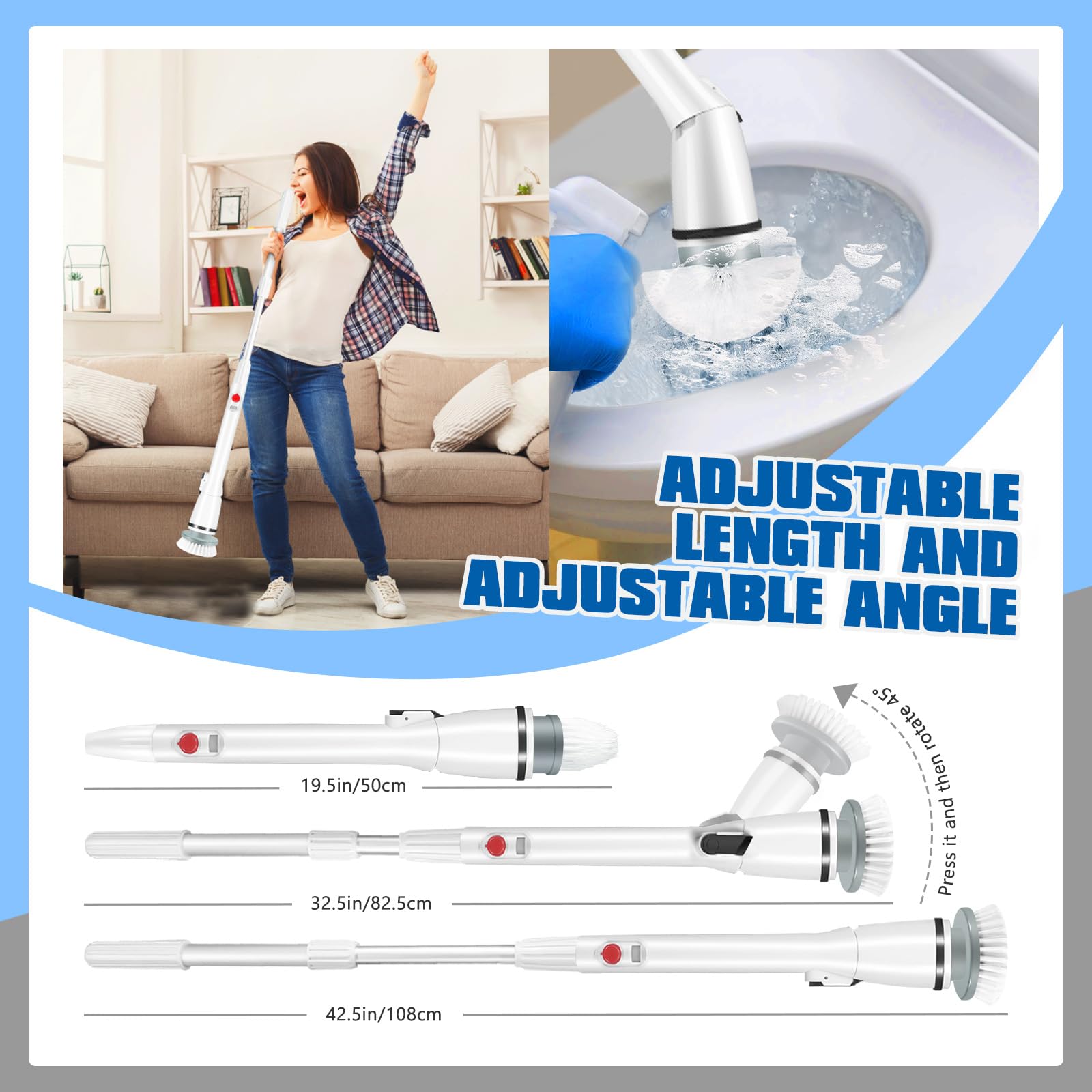 ADJUSTABLE LENGTH AND ADJUSTABLE ANGLE

19.5in/50cm

32.5in/82.5cm

42.5in/108cm

Press it and then rotate 45°