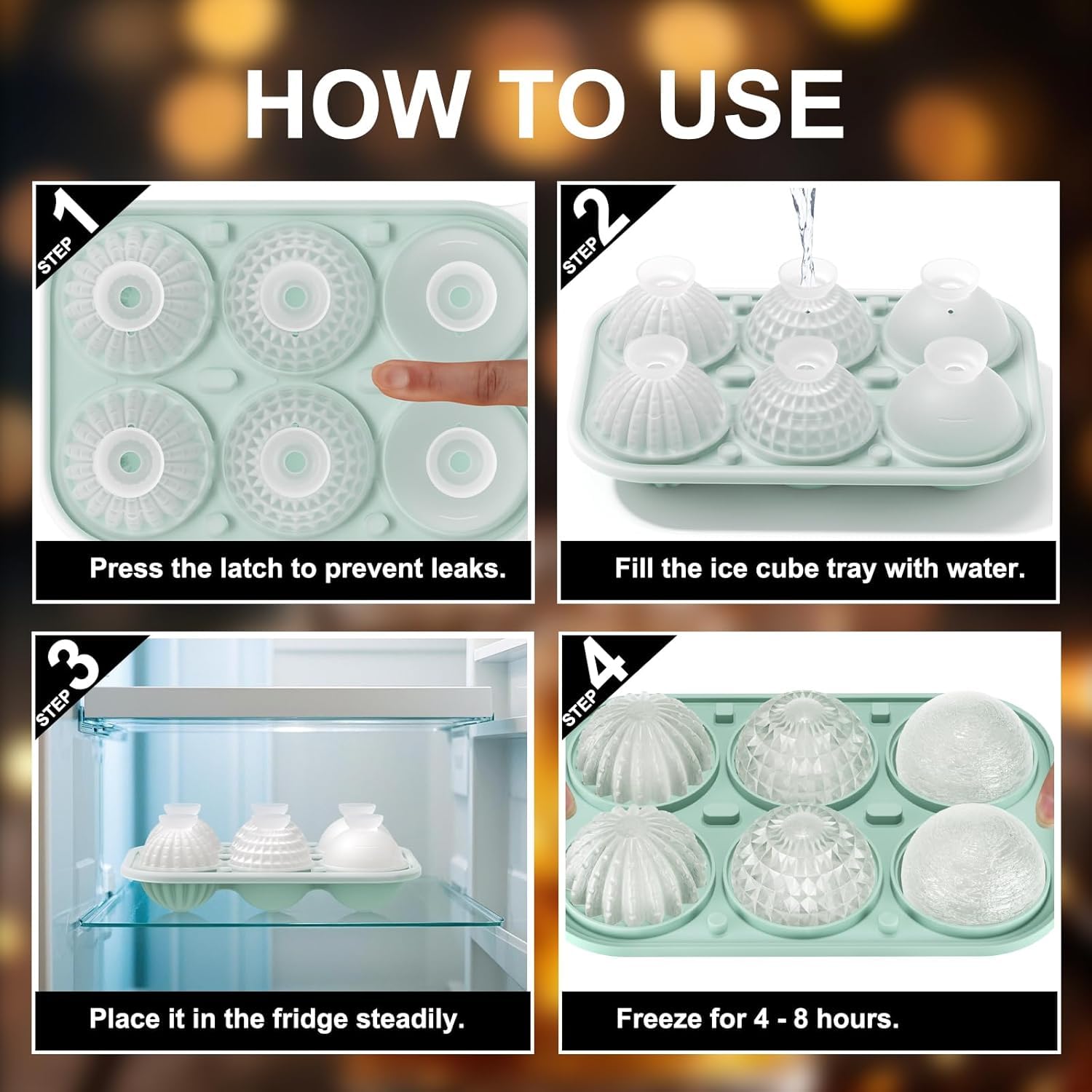 HOW TO USE

STEP 1

Press the latch to prevent leaks.

STEP 2

Fill the ice cube tray with water.

STEP 3

Place it in the fridge steadily.

STEP 4

Freeze for 4 - 8 hours.