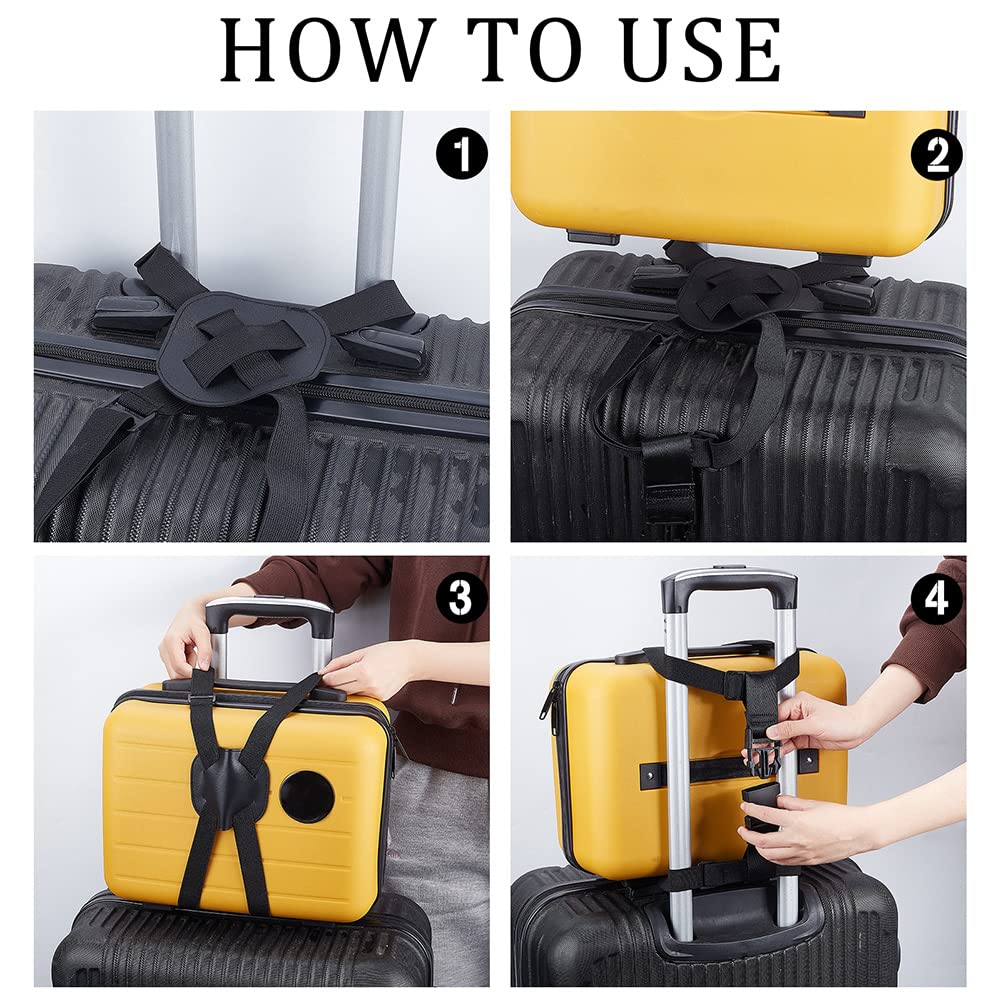 HOW TO USE

1

2

3

4