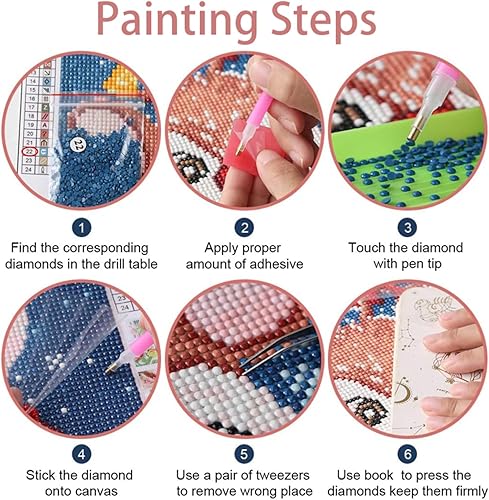 Painting Steps

14
15
16
17
18
19
20
21
22
23
24

22

1
Find the corresponding diamonds in the drill table

2
Apply proper amount of adhesive

3
Touch the diamond with pen tip

23
24

4
Stick the diamond onto canvas

5
Use a pair of tweezers to remove wrong place

6
Use book to press the diamonds keep them firmly