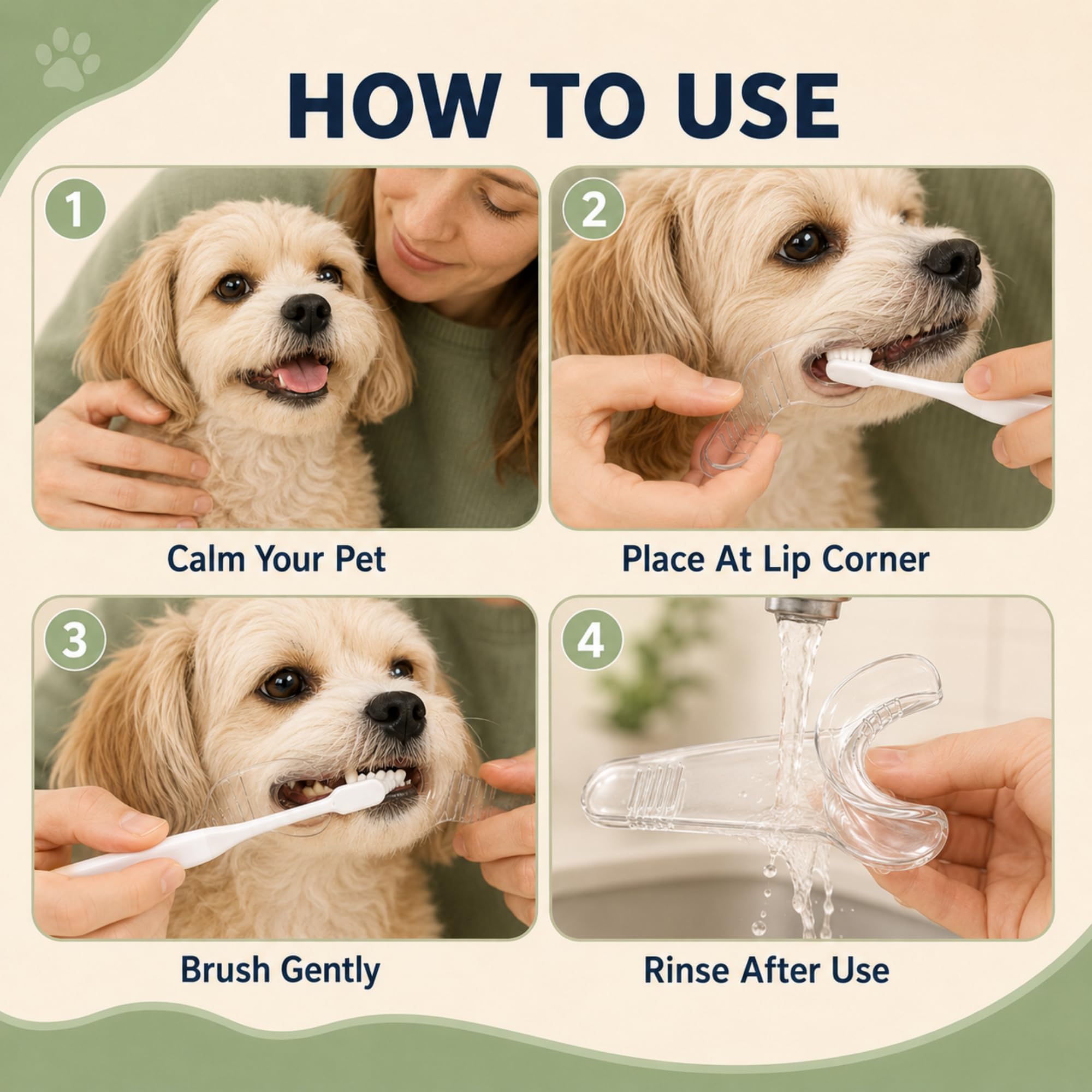 HOW TO USE

1

Calm Your Pet

2

Place At Lip Corner

3

Brush Gently

4

Rinse After Use