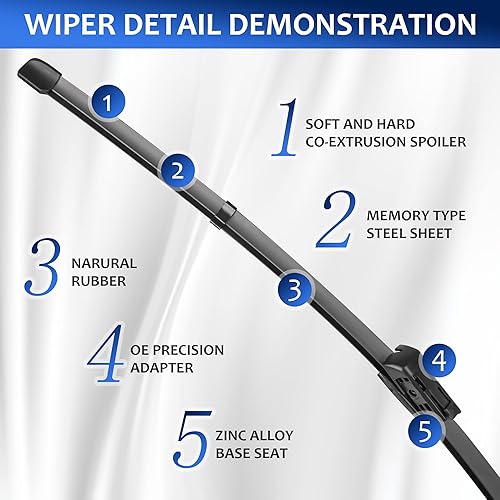 WIPER DETAIL DEMONSTRATION

1

2

3

4

5

1 SOFT AND HARD CO-EXTRUSION SPOILER

2 MEMORY TYPE STEEL SHEET

3 NARURAL RUBBER

4 OE PRECISION ADAPTER

5 ZINC ALLOY BASE SEAT