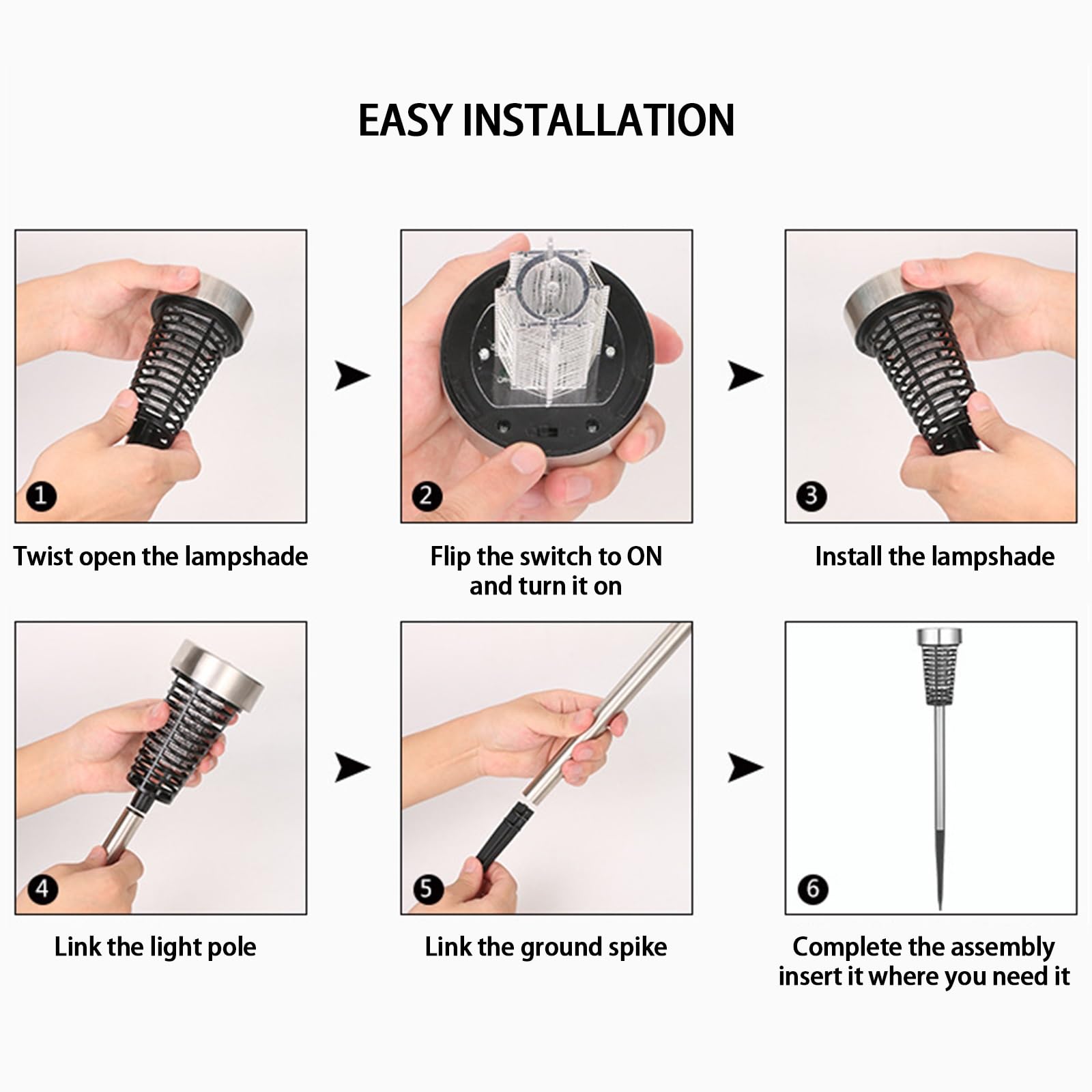 EASY INSTALLATION

1

Twist open the lampshade

2

Flip the switch to ON and turn it on

3

Install the lampshade

4

Link the light pole

5

Link the ground spike

6

Complete the assembly insert it where you need it