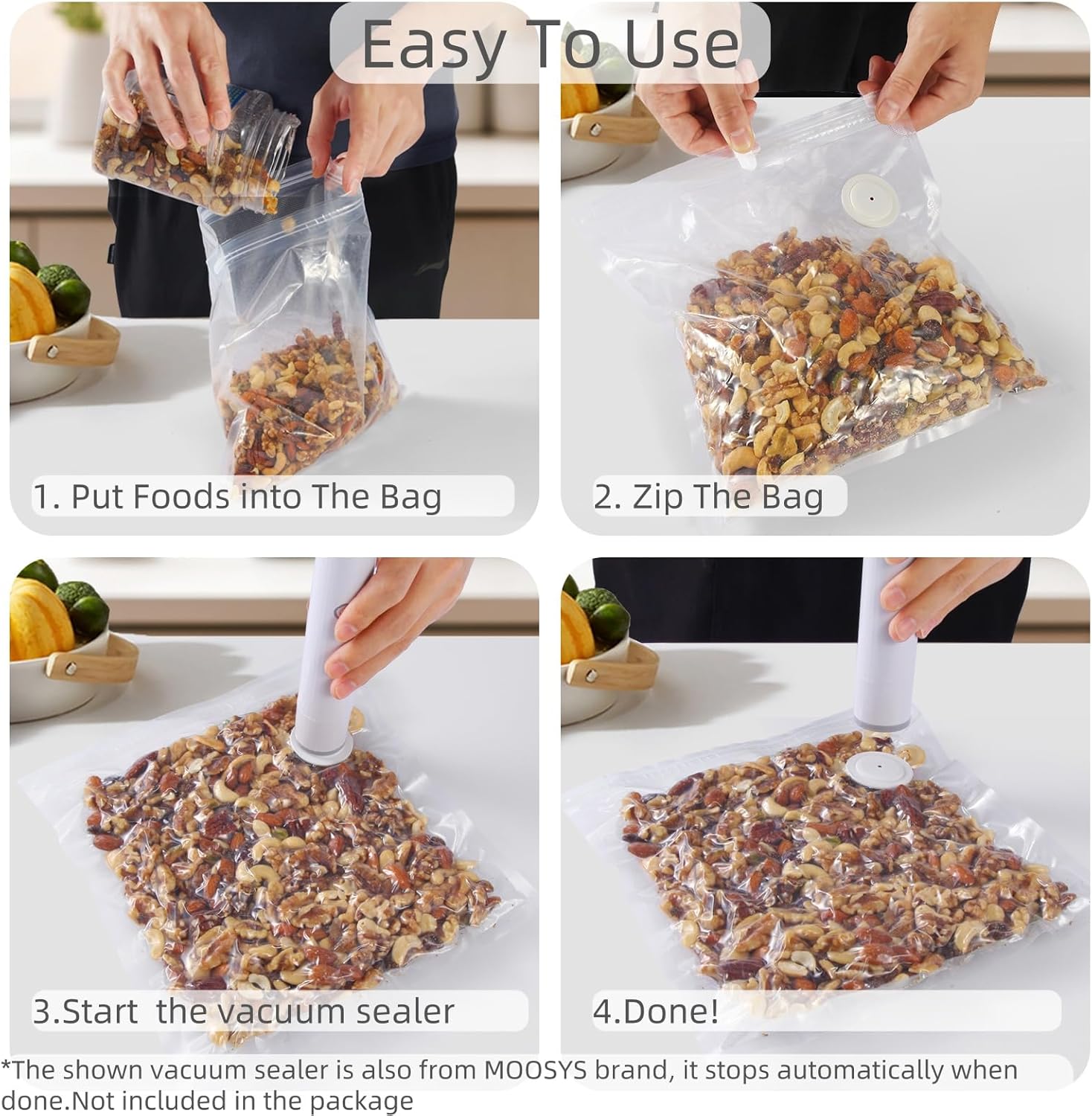 Easy To Use

1. Put Foods into The Bag

2. Zip The Bag

3.Start  the vacuum sealer

4.Done!

*The shown vacuum sealer is also from MOOSYS brand, it stops automatically when done.Not included in the package