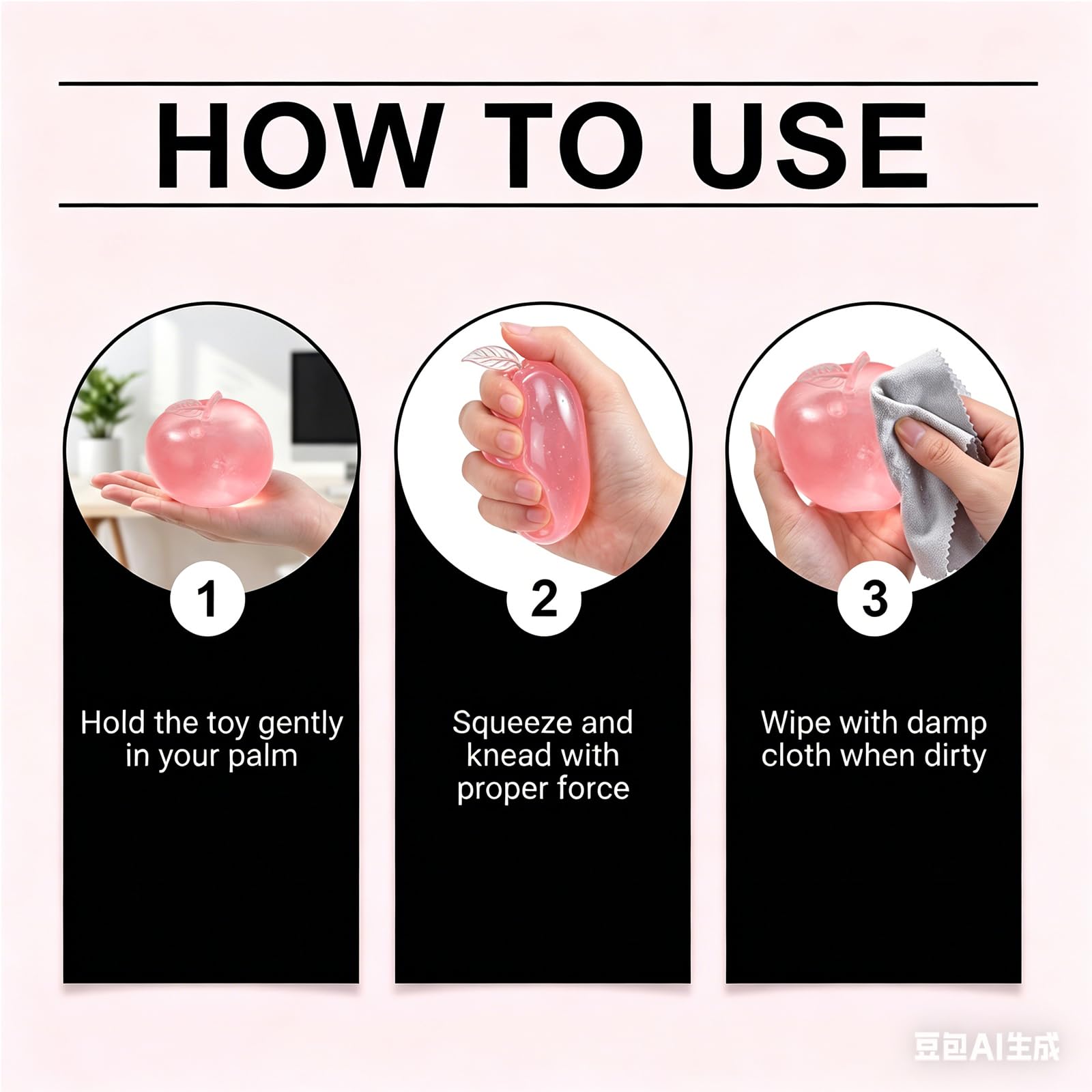 HOW TO USE

1

Hold the toy gently in your palm

2

Squeeze and knead with proper force

3

Wipe with damp cloth when dirty

豆包AI生成