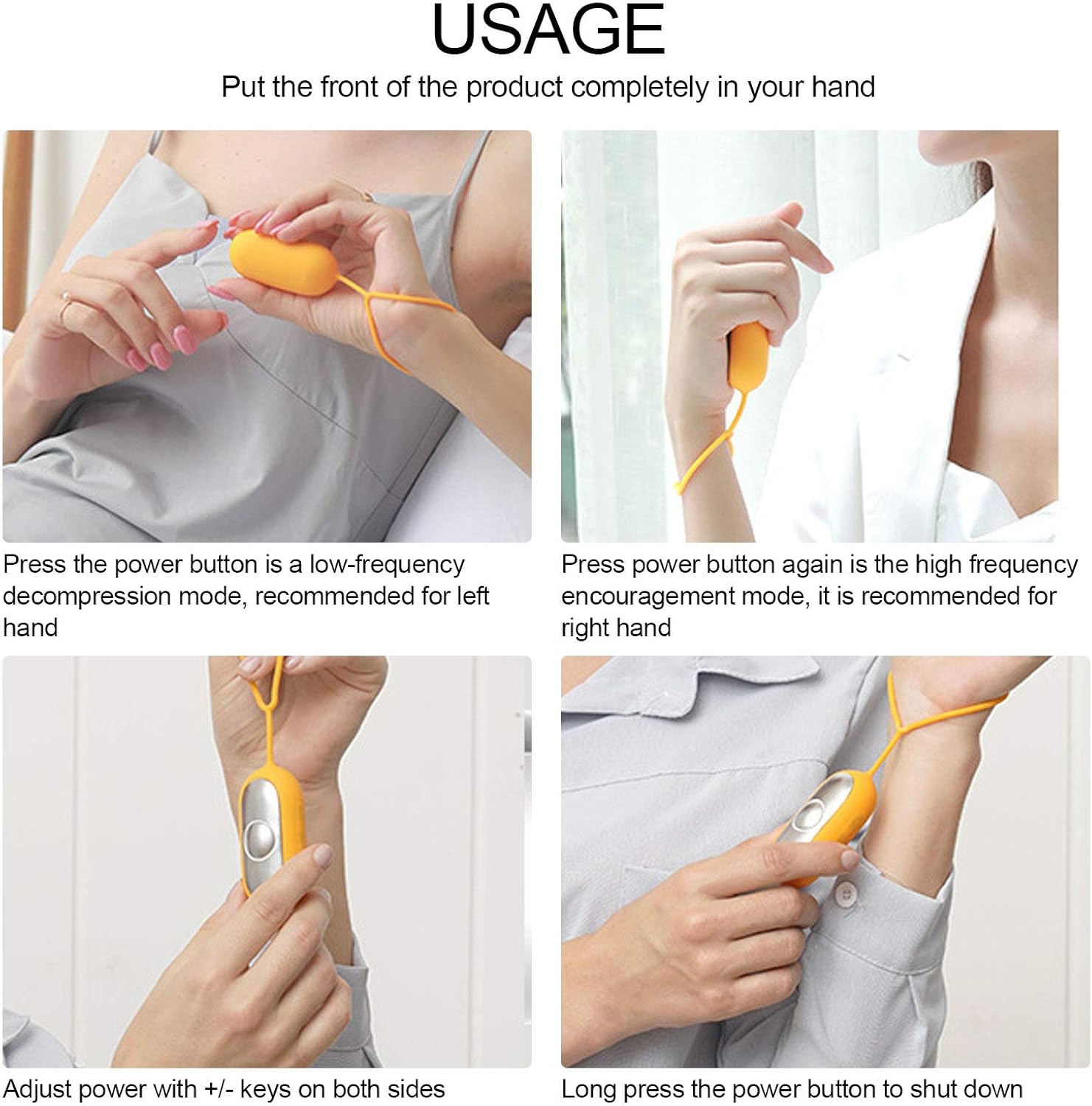 USAGE

Put the front of the product completely in your hand

Press the power button is a low-frequency decompression mode, recommended for left hand

Press power button again is the high frequency encouragement mode, it is recommended for right hand

Adjust power with +/- keys on both sides

Long press the power button to shut down