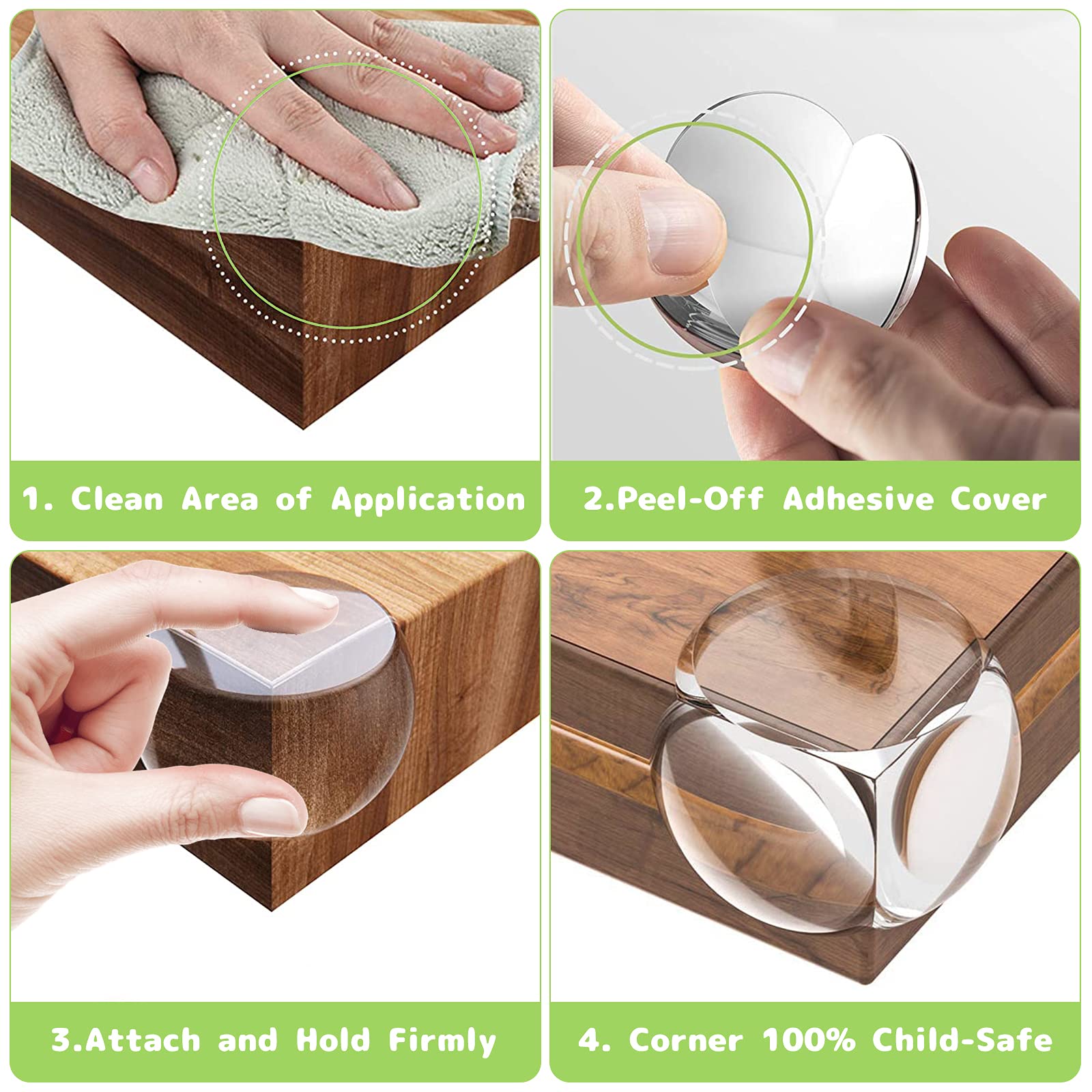 1. Clean Area of Application

2.Peel-Off Adhesive Cover

3.Attach and Hold Firmly

4. Corner 100% Child-Safe