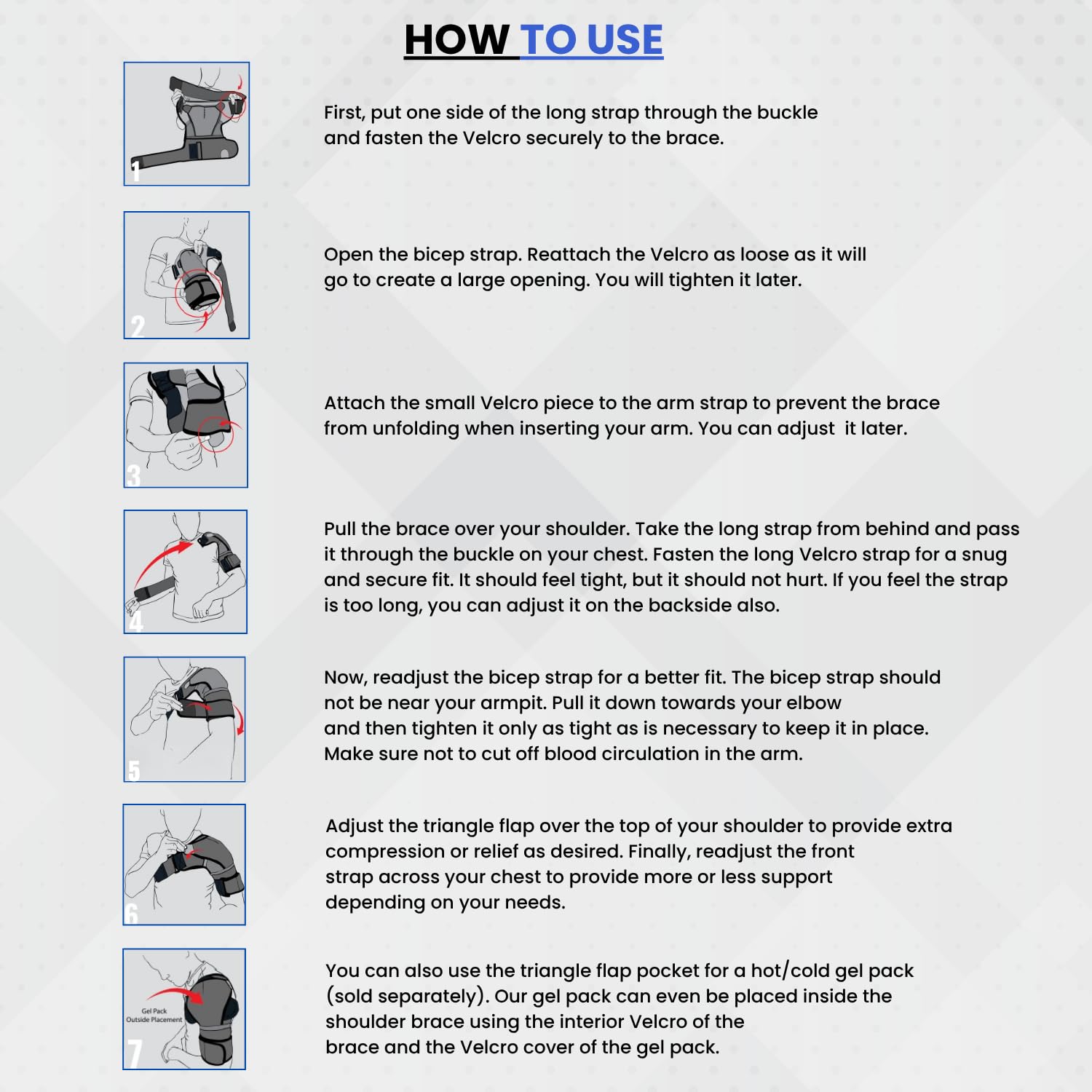 HOW TO USE

1

First, put one side of the long strap through the buckle and fasten the Velcro securely to the brace.

2

Open the bicep strap. Reattach the Velcro as loose as it will go to create a large opening. You will tighten it later.

3

Attach the small Velcro piece to the arm strap to prevent the brace from unfolding when inserting your arm. You can adjust it later.

4

Pull the brace over your shoulder. Take the long strap from behind and pass it through the buckle on your chest. Fasten the long Velcro strap for a snug and secure fit. It should feel tight, but it should not hurt. If you feel the strap is too long, you can adjust it on the backside also.

5

Now, readjust the bicep strap for a better fit. The bicep strap should not be near your armpit. Pull it down towards your elbow and then tighten it only as tight as is necessary to keep it in place. Make sure not to cut off blood circulation in the arm.

6

Adjust the triangle flap over the top of your shoulder to provide extra compression or relief as desired. Finally, readjust the front strap across your chest to provide more or less support depending on your needs.

Gel Pack
Outside Placement
7

You can also use the triangle flap pocket for a hot/cold gel pack (sold separately). Our gel pack can even be placed inside the shoulder brace using the interior Velcro of the brace and the Velcro cover of the gel pack.