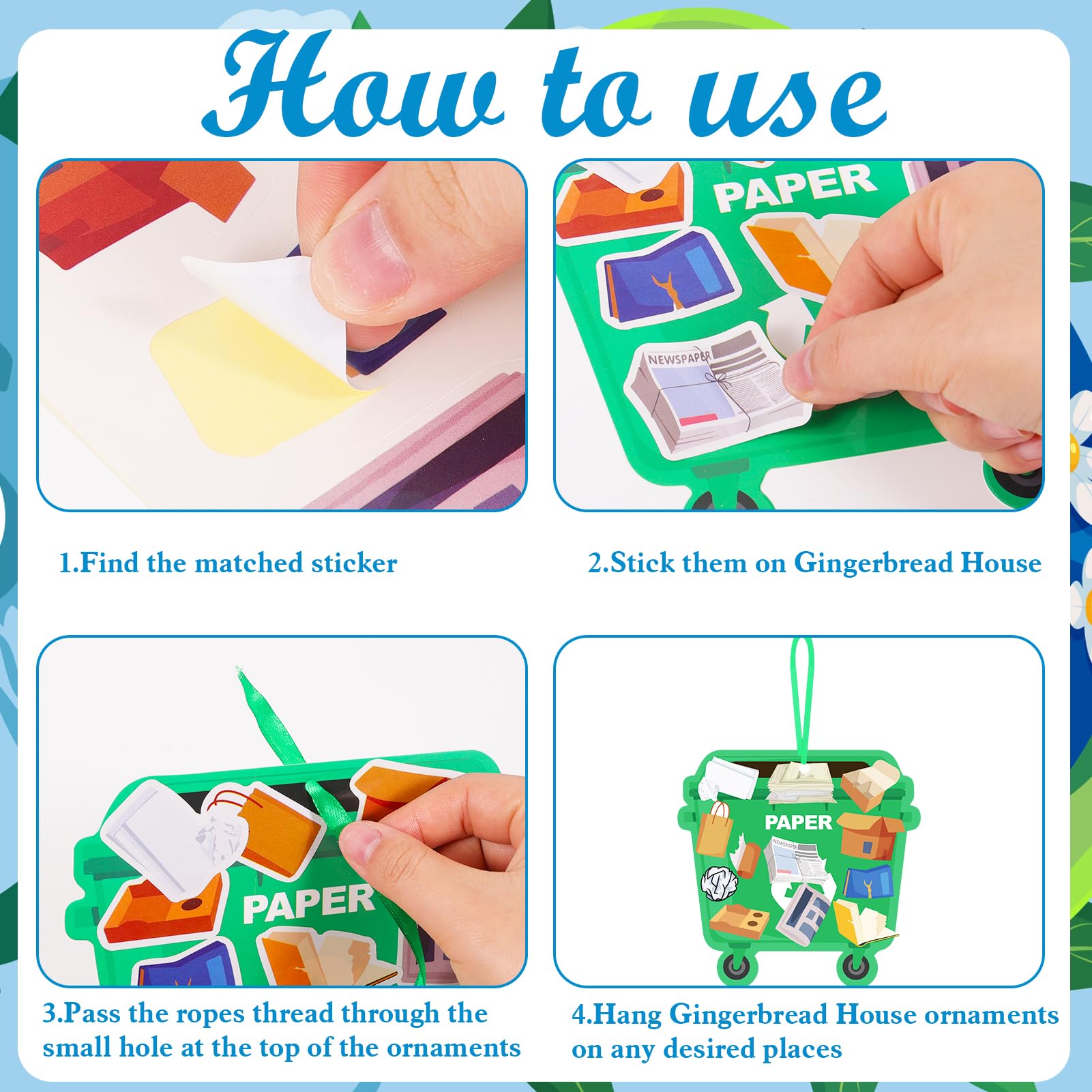 How to use

PAPER

NEWSPAPER

1.Find the matched sticker

2.Stick them on Gingerbread House

PAPER

PAPER

NEWSPAPER

3.Pass the ropes thread through the small hole at the top of the ornaments

4.Hang Gingerbread House ornaments on any desired places