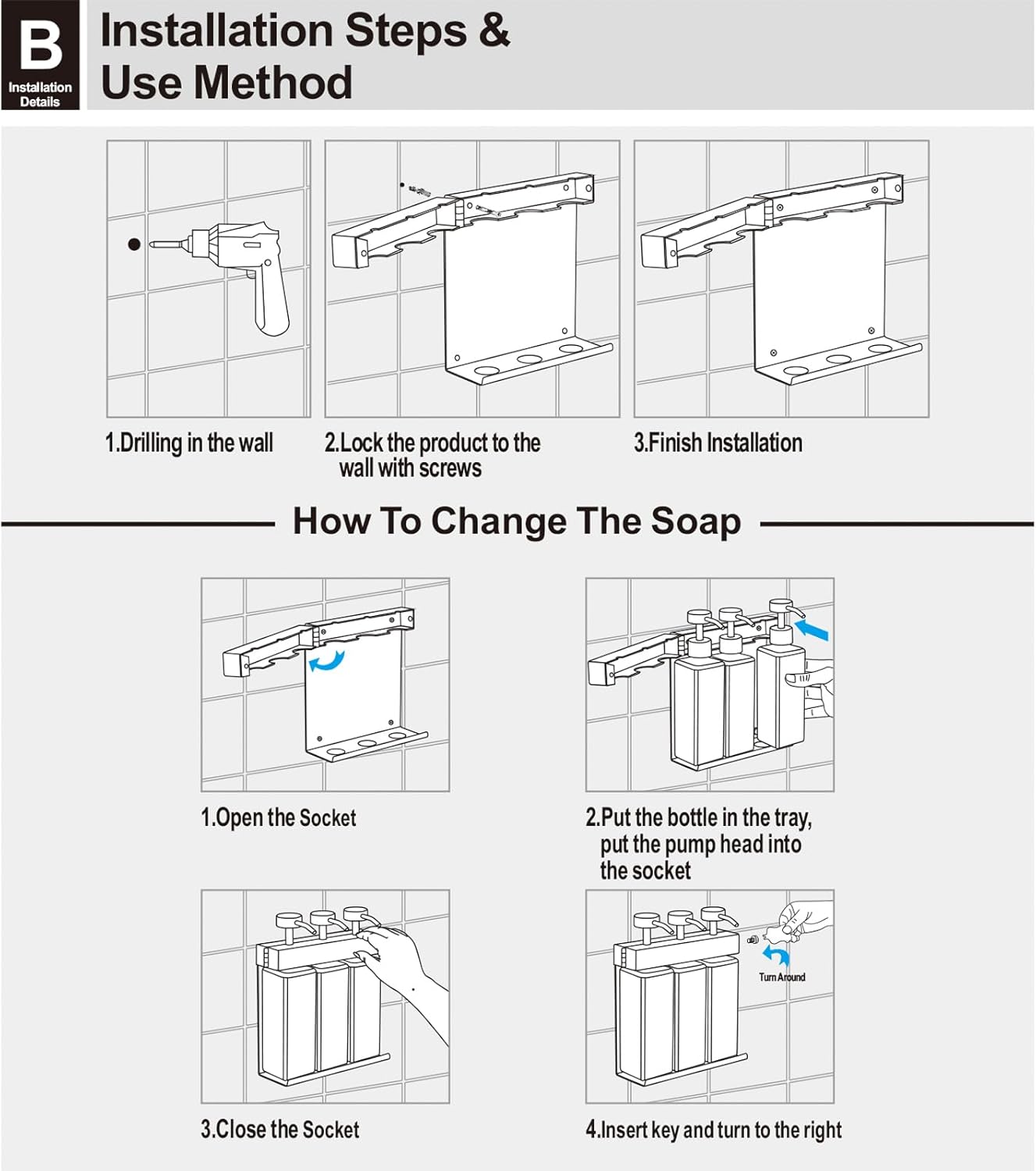 B
Installation Details

Installation Steps & Use Method

1.Drilling in the wall

2.Lock the product to the wall with screws

3.Finish Installation

How To Change The Soap

1.Open the Socket

2.Put the bottle in the tray, put the pump head into the socket

3.Close the Socket

Turn Around

4.Insert key and turn to the right