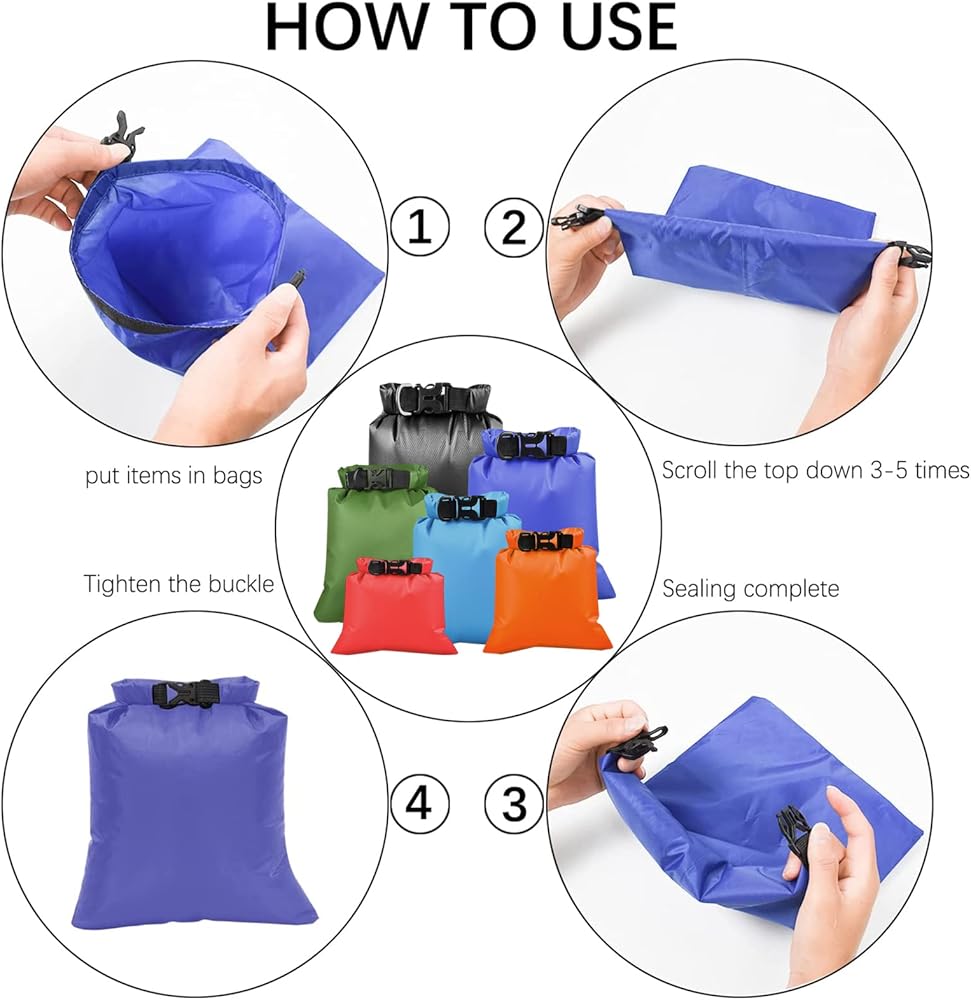 HOW TO USE

1

2

put items in bags

Scroll the top down 3-5 times

Tighten the buckle

Sealing complete

4

3