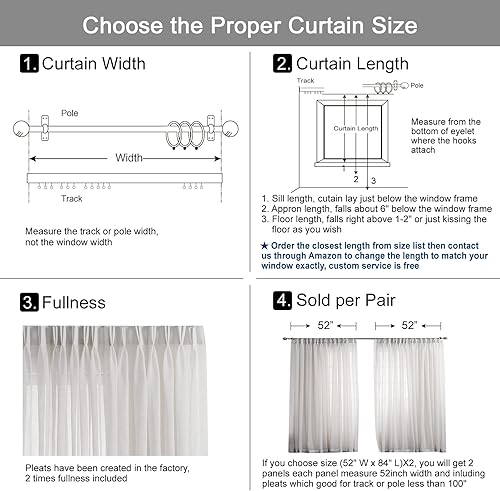 Choose the Proper Curtain Size

1. Curtain Width

Pole

Width

Track

Measure the track or pole width, not the window width

2. Curtain Length

Track

Pole

Curtain Length

1

2

3

Measure from the bottom of eyelet where the hooks attach

1. Sill length, cutain lay just below the window frame
2. Appron length, falls about 6" below the window frame
3. Floor length, falls right above 1-2" or just kissing the floor as you wish

★ Order the closest length from size list then contact us through Amazon to change the length to match your window exactly, custom service is free

3. Fullness

Pleats have been created in the factory, 2 times fullness included

4. Sold per Pair

52"

52"

If you choose size (52" W x 84" L)X2, you will get 2 panels each panel measure 52inch width and inluding pleats which good for track or pole less than 100"