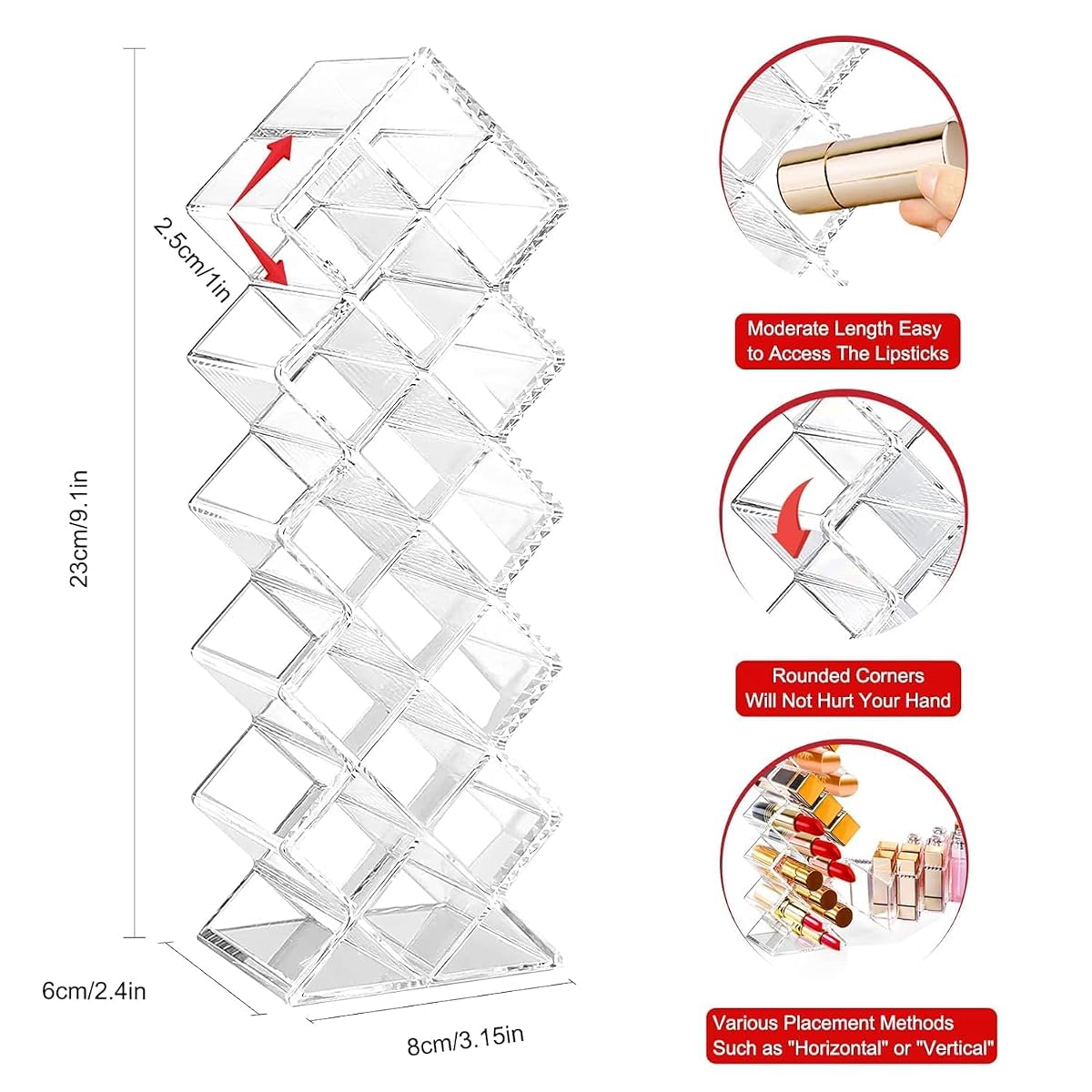 2.5cm/1in

23cm/9.1in

6cm/2.4in

8cm/3.15in

Moderate Length Easy to Access The Lipsticks

Rounded Corners Will Not Hurt Your Hand

Various Placement Methods Such as "Horizontal" or "Vertical"