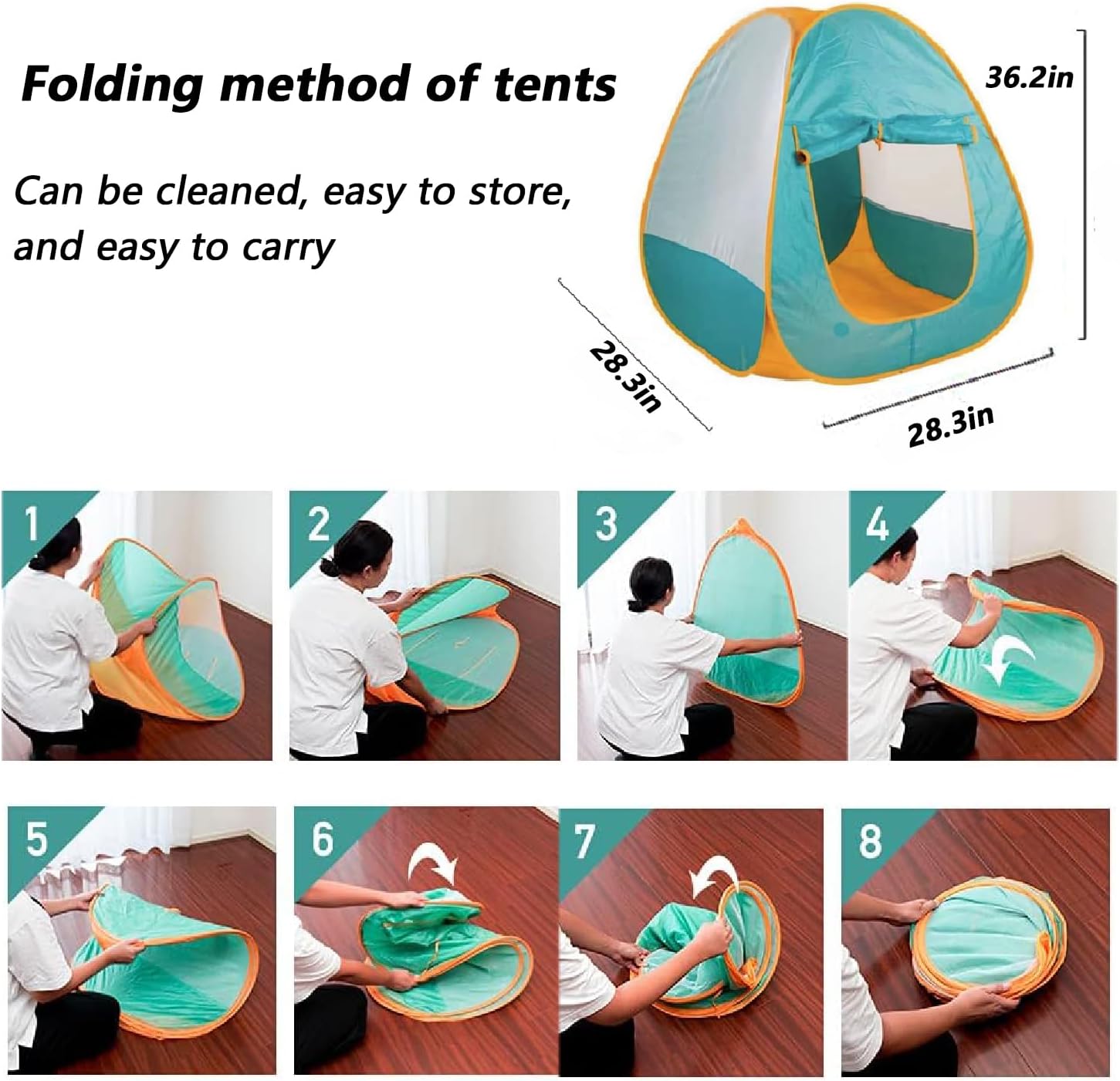 Folding method of tents

Can be cleaned, easy to store, and easy to carry

36.2in

28.3in

28.3in

1

2

3

4

5

6

7

8