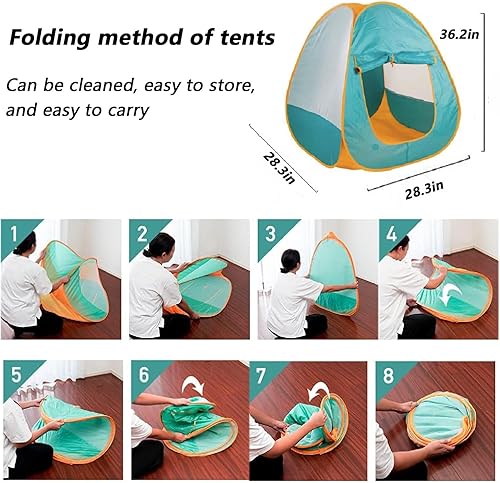 Folding method of tents

Can be cleaned, easy to store, and easy to carry

36.2in

28.3in

28.3in

1

2

3

4

5

6

7

8