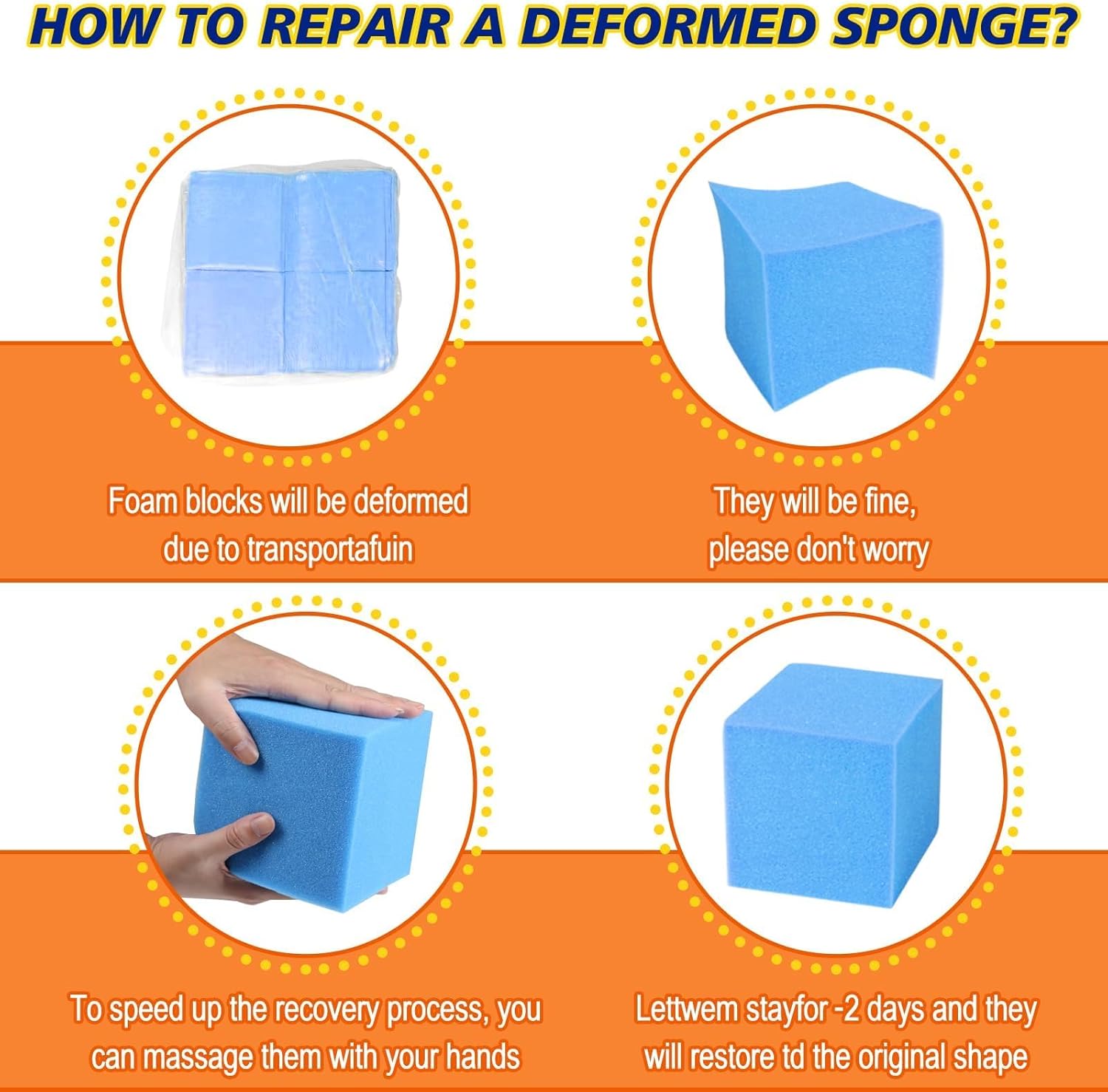 HOW TO REPAIR A DEFORMED SPONGE?

Foam blocks will be deformed due to transportafuin

They will be fine, please don't worry

To speed up the recovery process, you can massage them with your hands

Lettwem stayfor -2 days and they will restore td the original shape