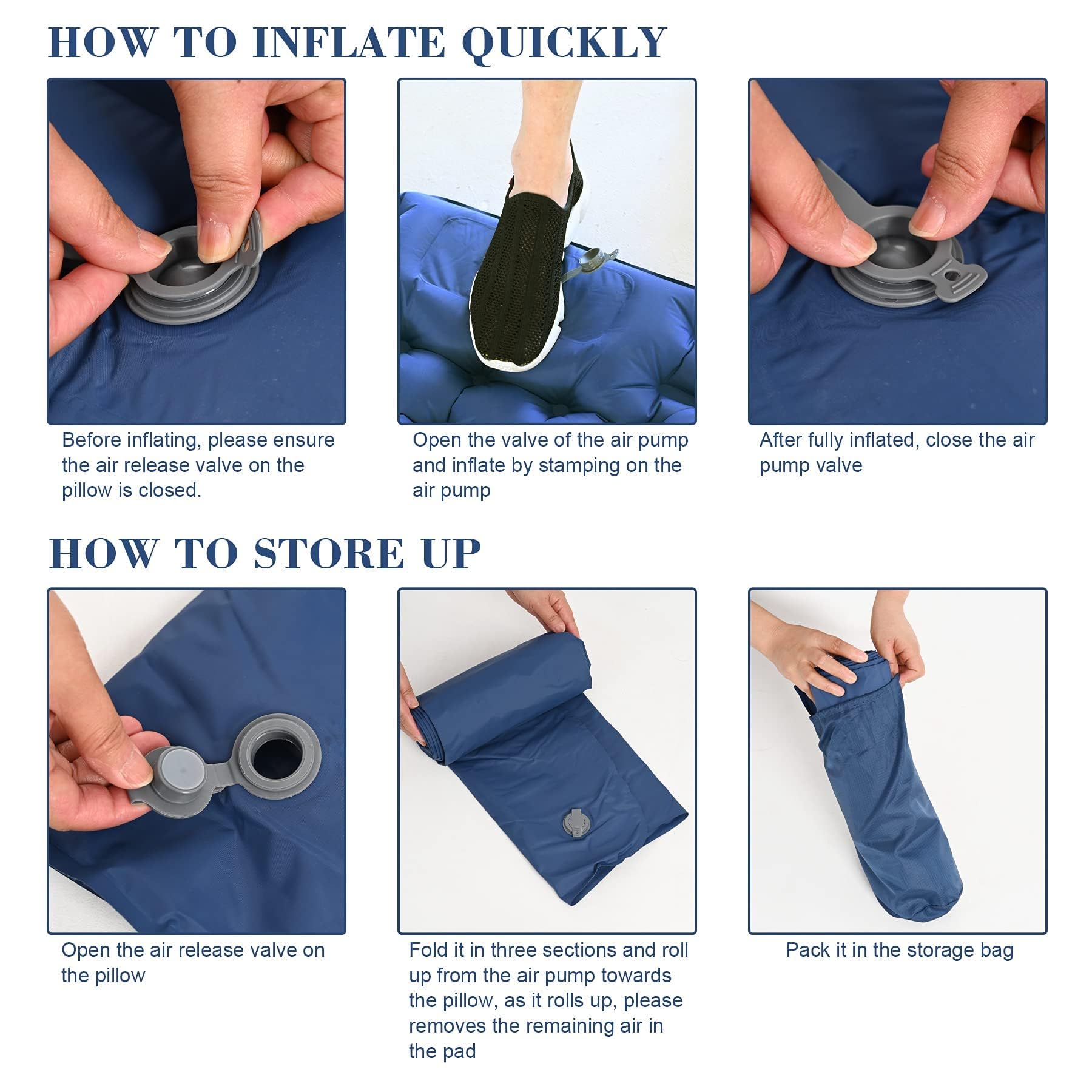 HOW TO INFLATE QUICKLY

Before inflating, please ensure the air release valve on the pillow is closed.

Open the valve of the air pump and inflate by stamping on the air pump

After fully inflated, close the air pump valve

HOW TO STORE UP

Open the air release valve on the pillow

Fold it in three sections and roll up from the air pump towards the pillow, as it rolls up, please removes the remaining air in the pad

Pack it in the storage bag