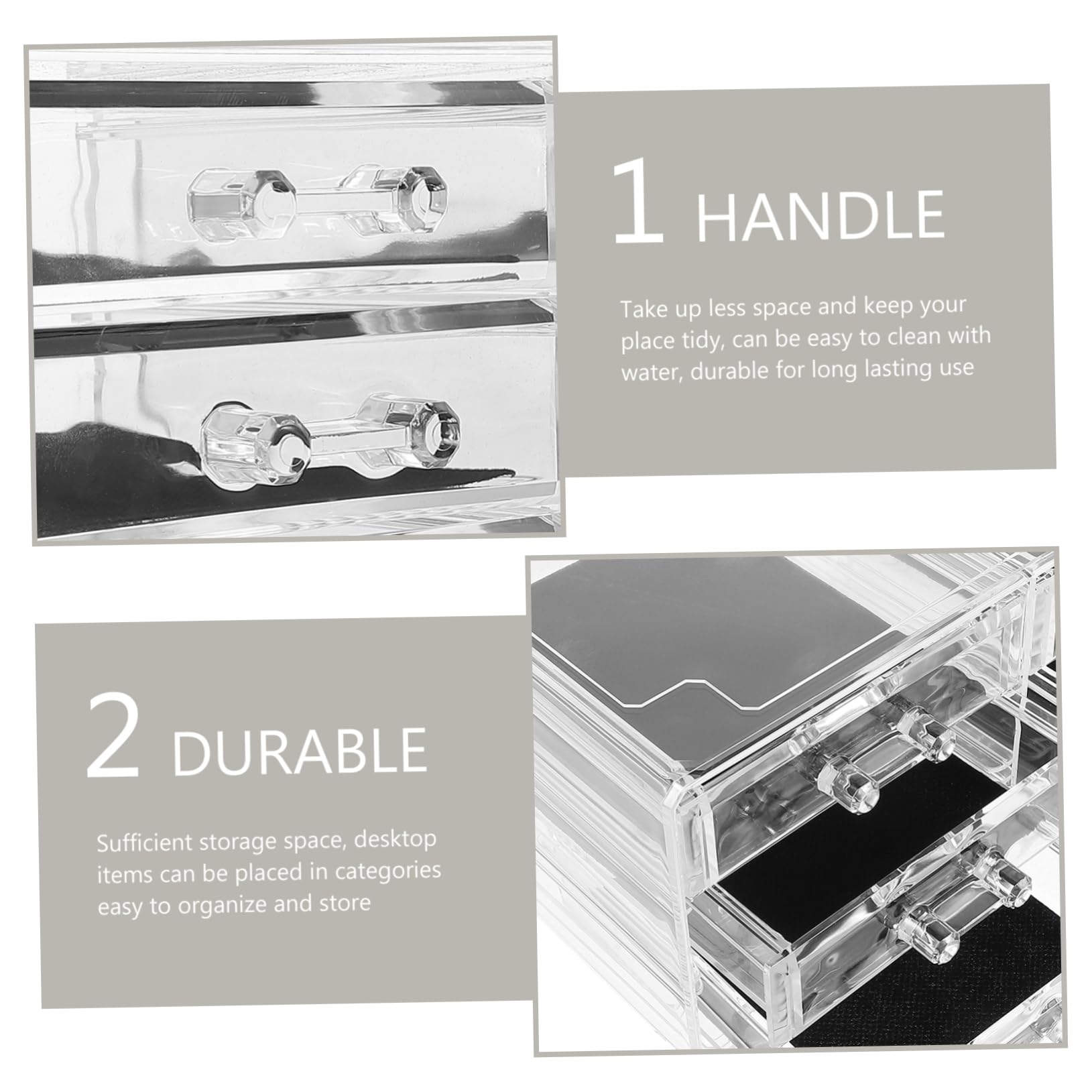 1 HANDLE

Take up less space and keep your place tidy, can be easy to clean with water, durable for long lasting use

2 DURABLE

Sufficient storage space, desktop items can be placed in categories easy to organize and store