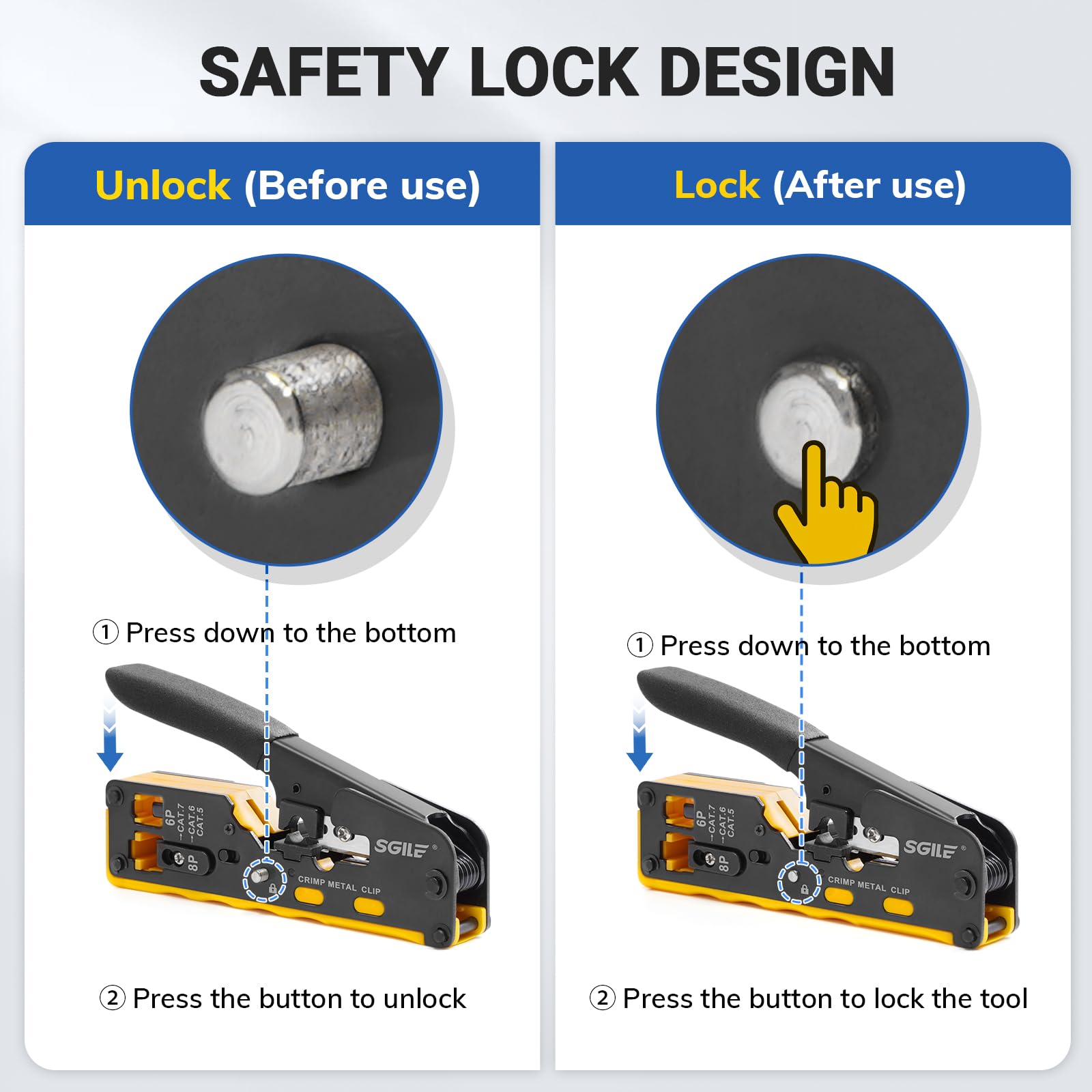 SAFETY LOCK DESIGN

Unlock (Before use)

① Press down to the bottom

6P
→CAT.7
→CAT.6
→CAT.5
8P
SGILE®
CRIMP METAL CLIP

② Press the button to unlock

Lock (After use)

① Press down to the bottom

6P
→CAT.7
→CAT.6
→CAT.5
8P
SGILE®
CRIMP METAL CLIP

② Press the button to lock the tool