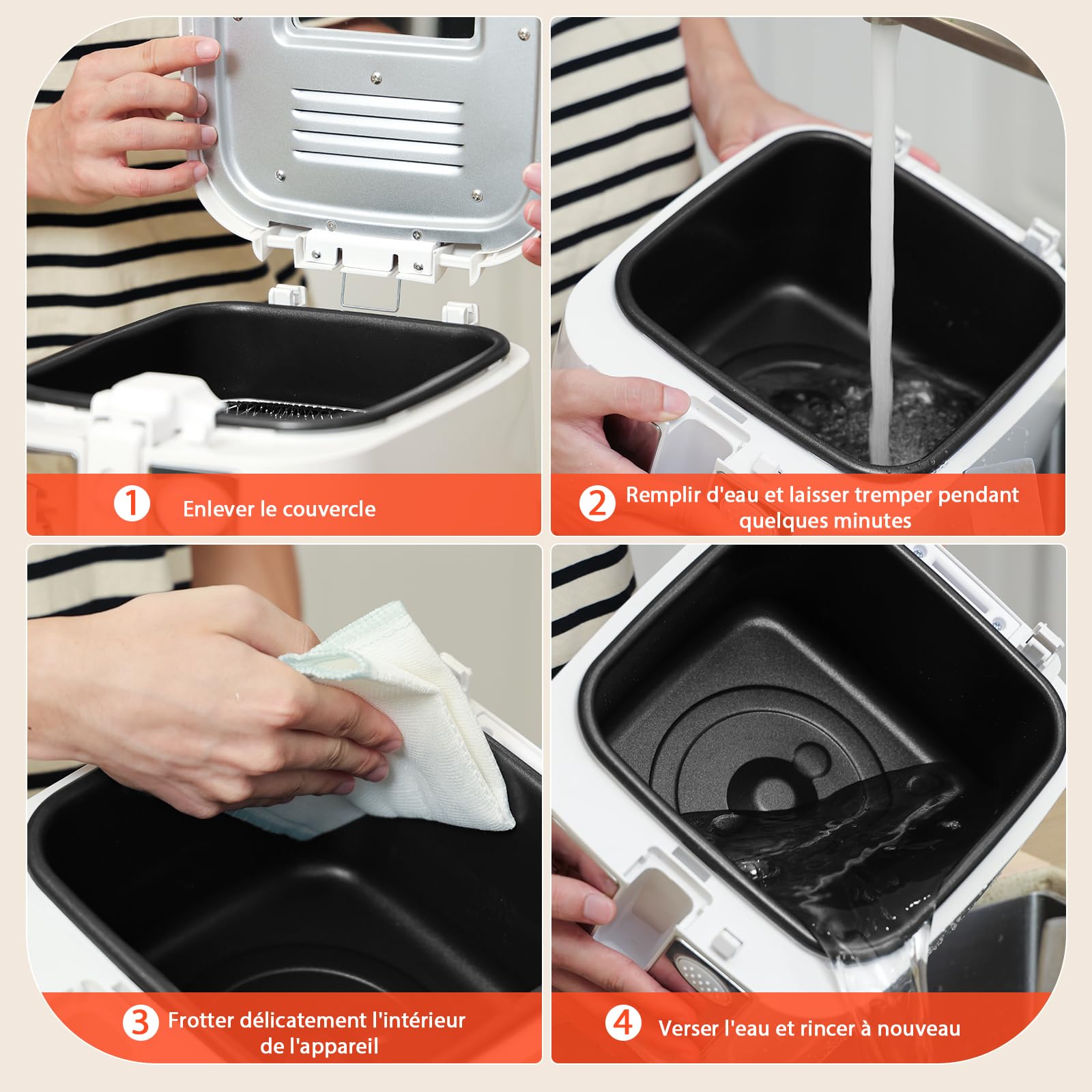 1 Enlever le couvercle

2 Remplir d'eau et laisser tremper pendant quelques minutes

3 Frotter délicatement l'intérieur de l'appareil

4 Verser l'eau et rincer à nouveau