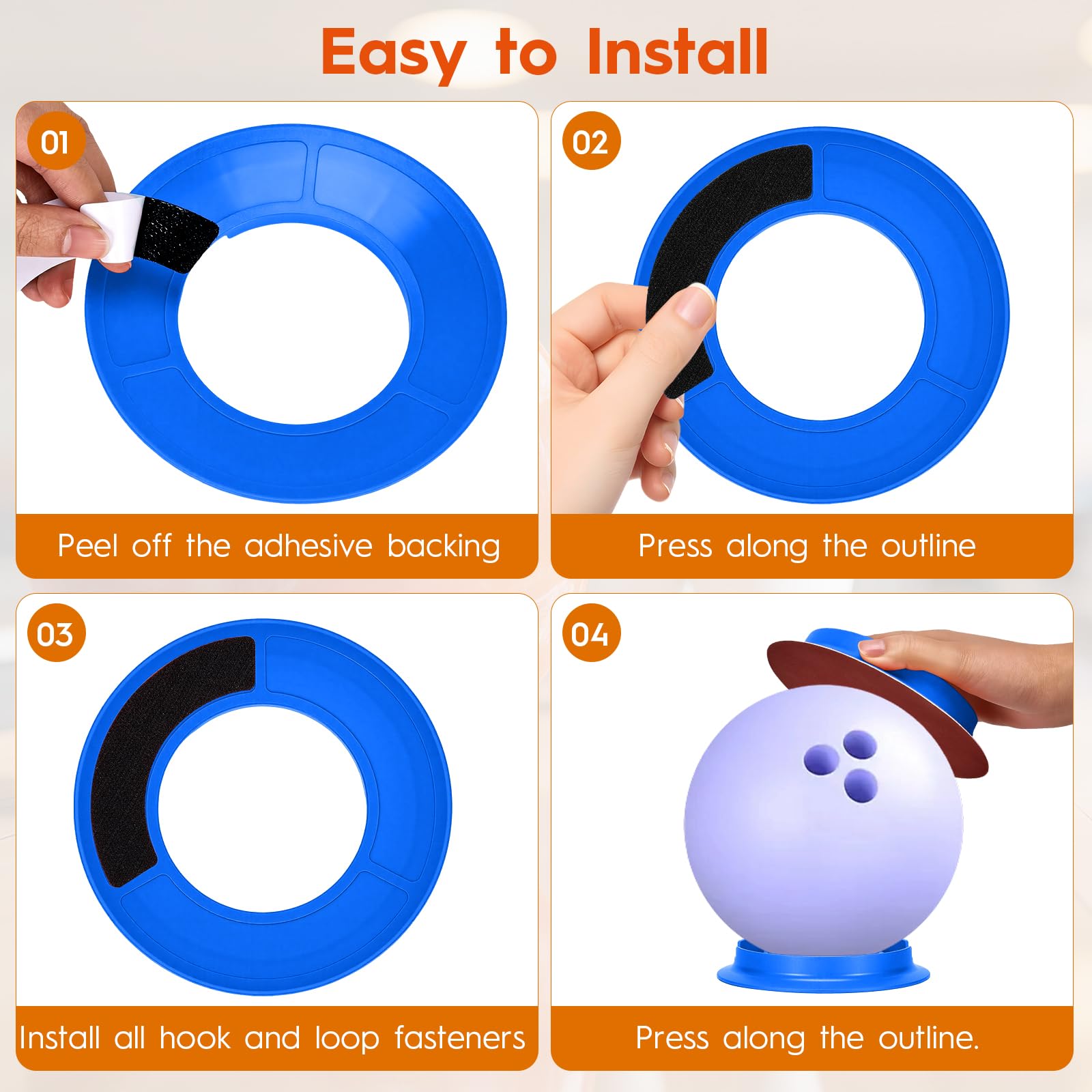 Easy to Install

01

Peel off the adhesive backing

02

Press along the outline

03

Install all hook and loop fasteners

04

Press along the outline.