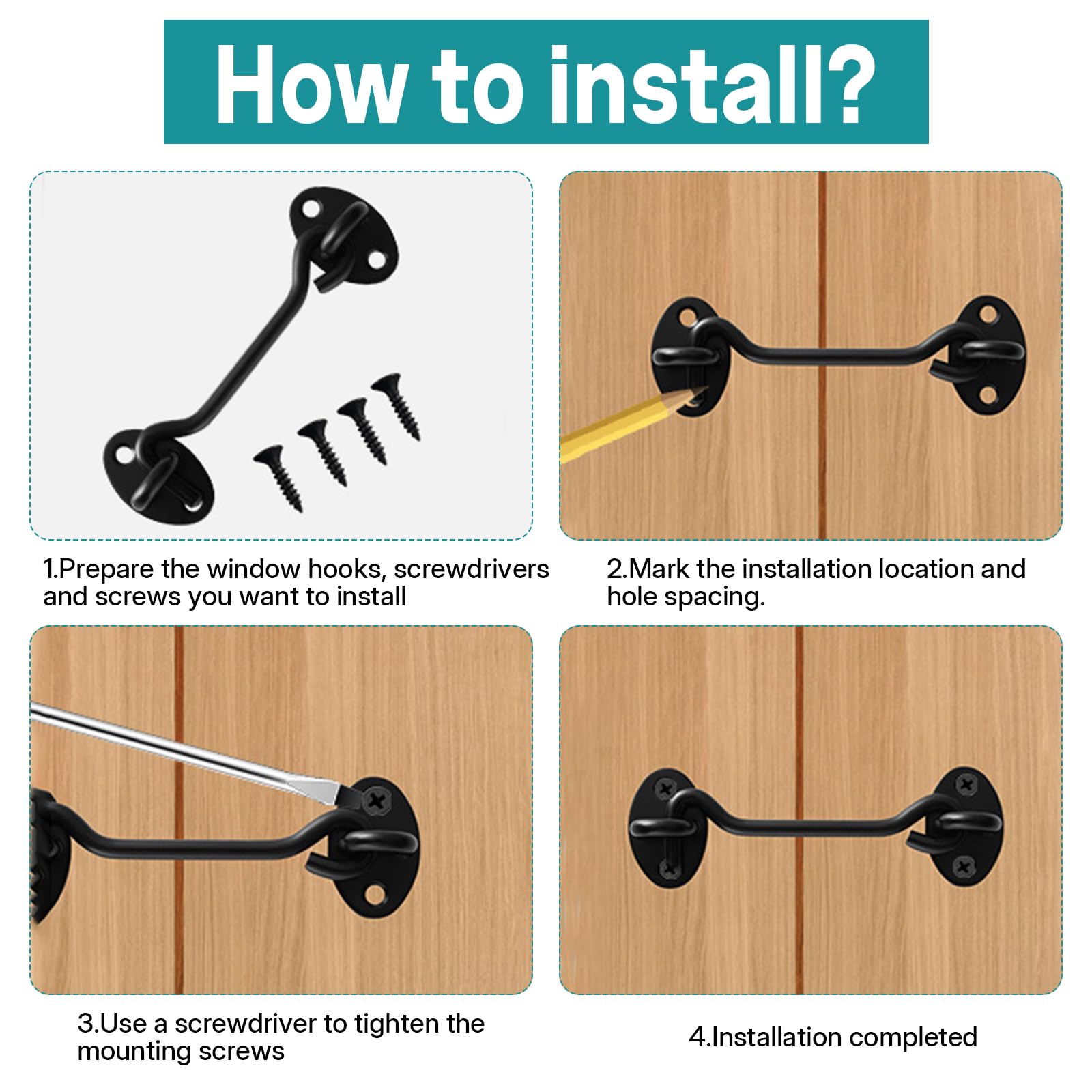 How to install?

1.Prepare the window hooks, screwdrivers and screws you want to install

2.Mark the installation location and hole spacing.

3.Use a screwdriver to tighten the mounting screws

4.Installation completed