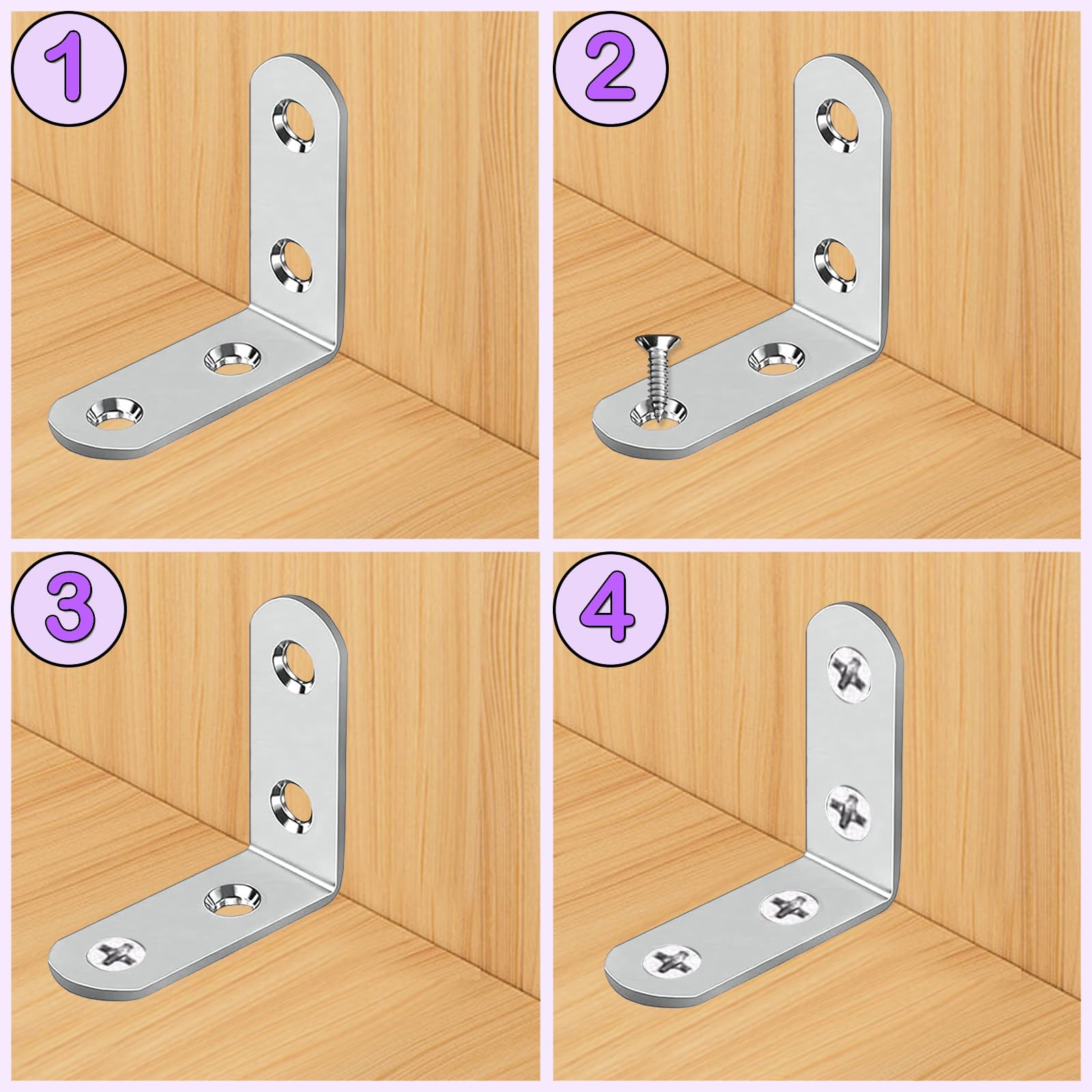 1

2

3

4