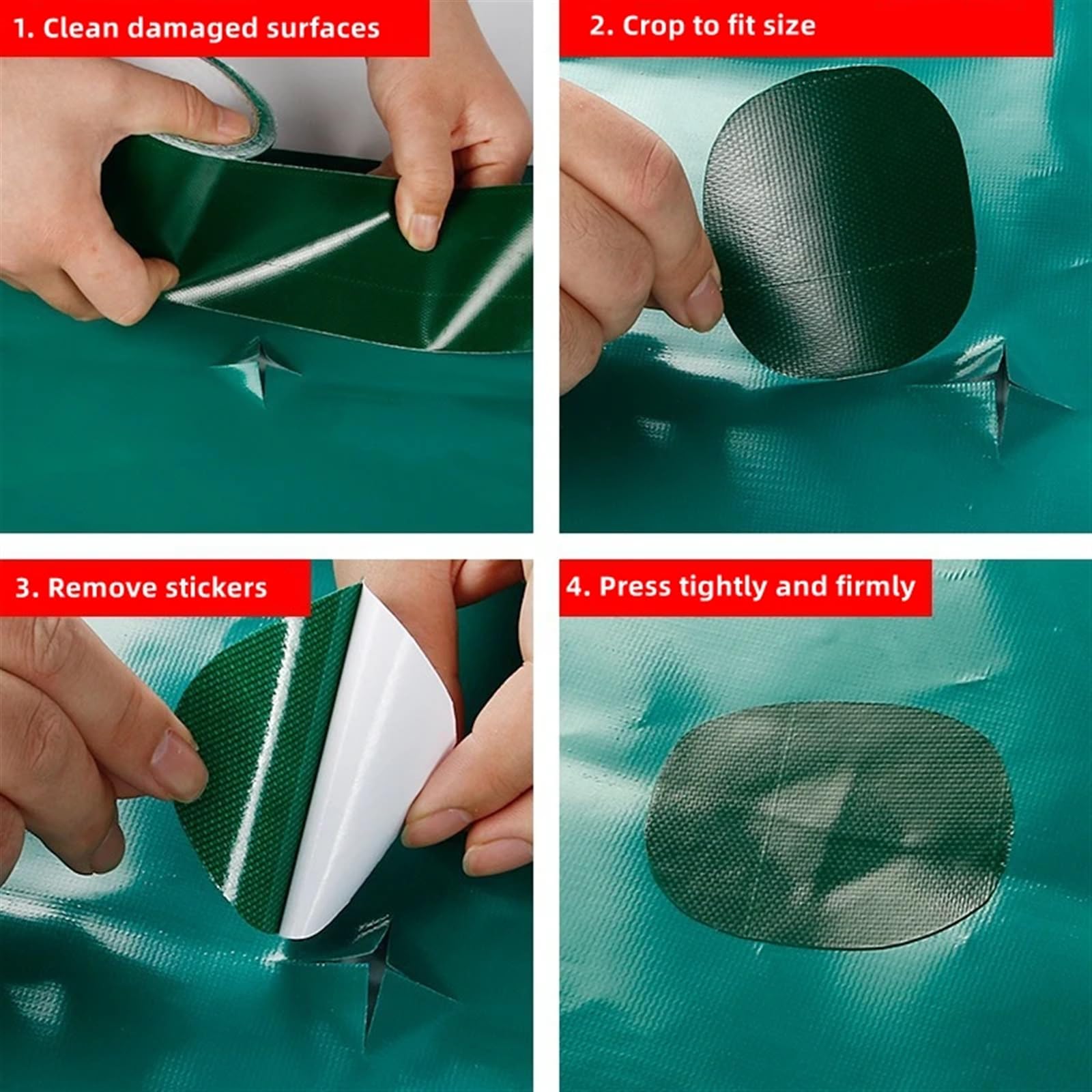 1. Clean damaged surfaces

2. Crop to fit size

3. Remove stickers

4. Press tightly and firmly