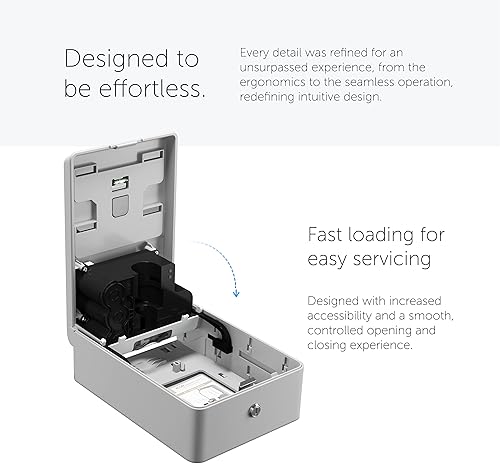 Designed to be effortless.

Every detail was refined for an unsurpassed experience, from the ergonomics to the seamless operation, redefining intuitive design.

Fast loading for easy servicing

Designed with increased accessibility and a smooth, controlled opening and closing experience.