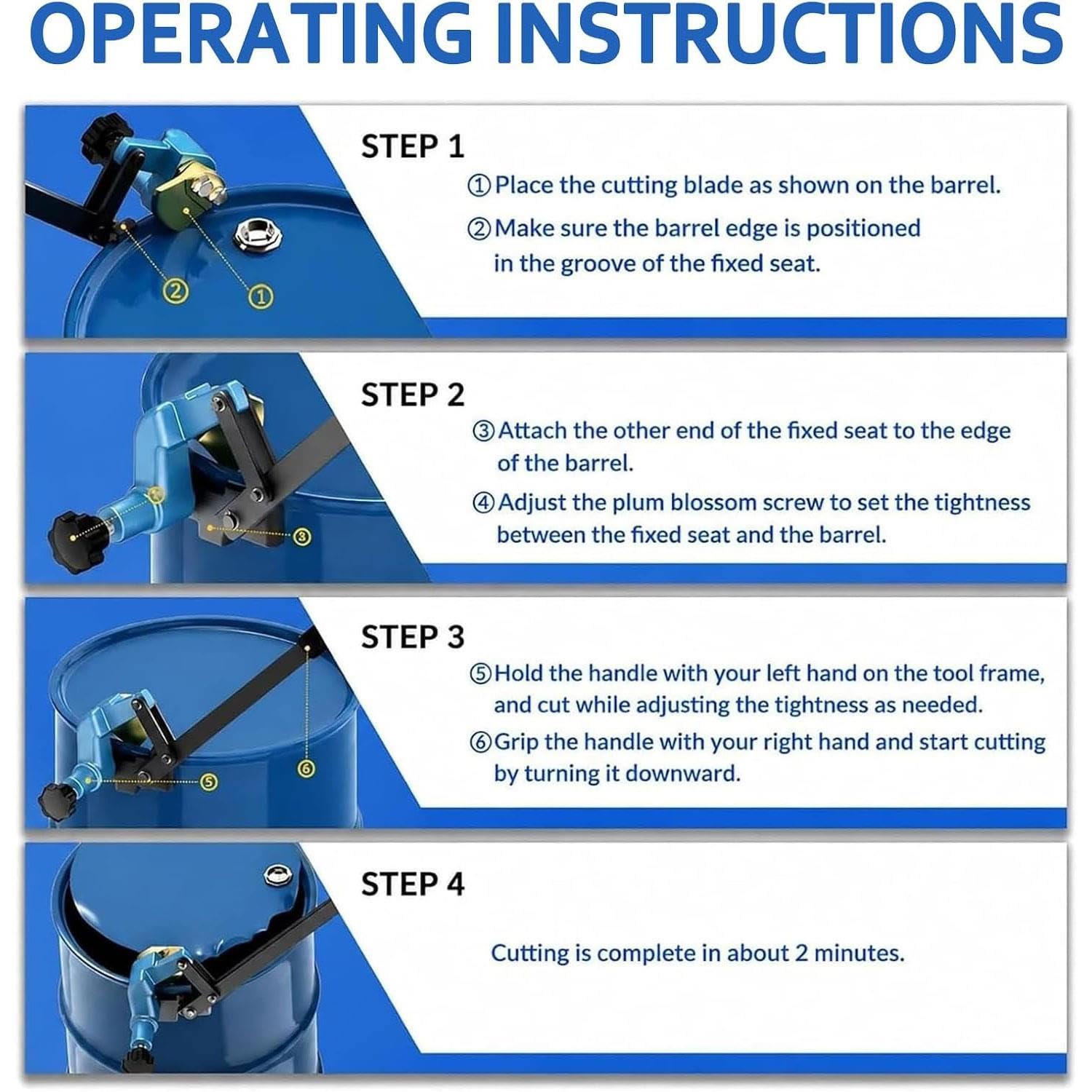 OPERATING INSTRUCTIONS

②
①

STEP 1

①Place the cutting blade as shown on the barrel.

②Make sure the barrel edge is positioned in the groove of the fixed seat.

④
③

STEP 2

③Attach the other end of the fixed seat to the edge of the barrel.

④Adjust the plum blossom screw to set the tightness between the fixed seat and the barrel.

⑤
⑥

STEP 3

⑤Hold the handle with your left hand on the tool frame, and cut while adjusting the tightness as needed.

⑥Grip the handle with your right hand and start cutting by turning it downward.

STEP 4

Cutting is complete in about 2 minutes.