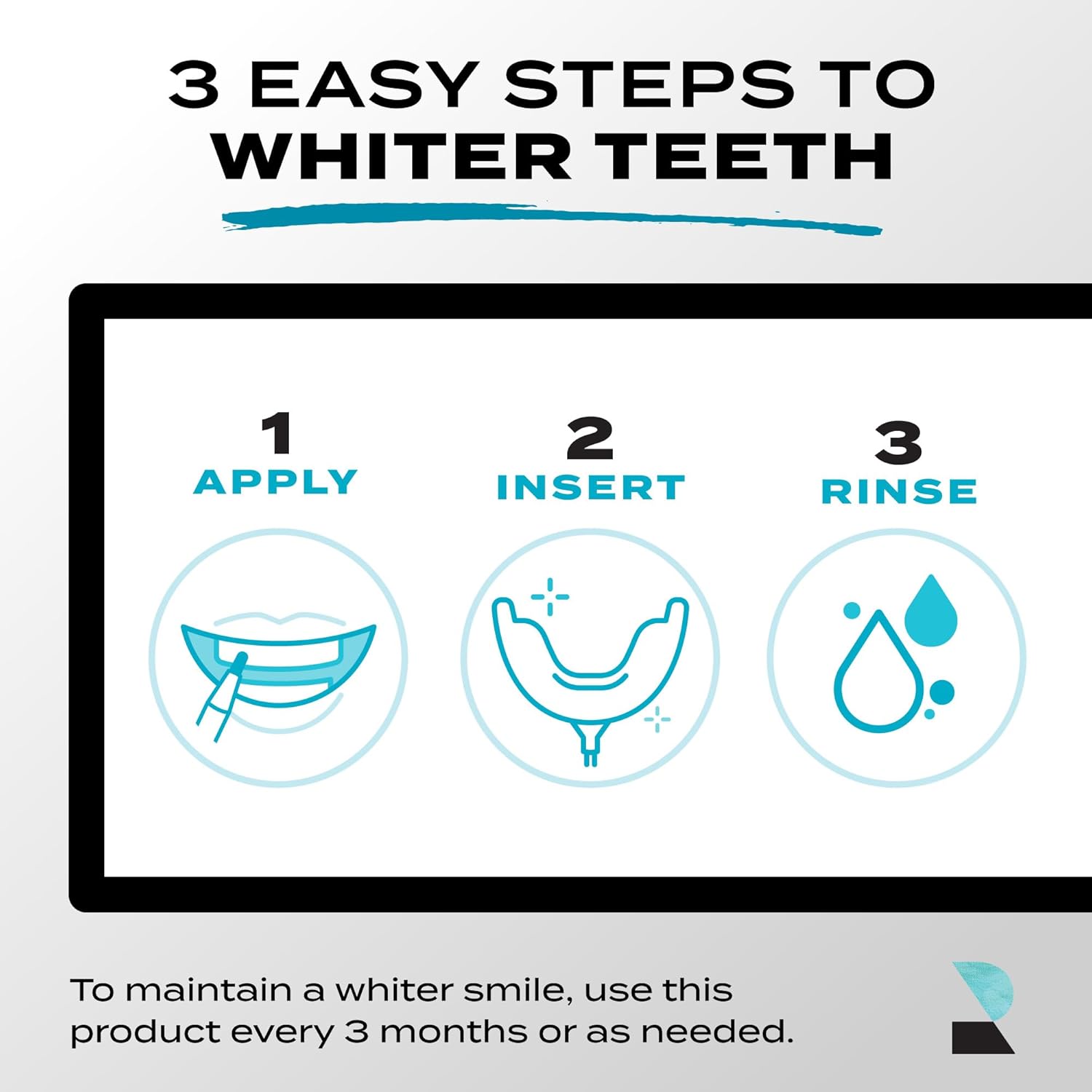 3 EASY STEPS TO WHITER TEETH

1
APPLY

2
INSERT

3
RINSE

To maintain a whiter smile, use this product every 3 months or as needed.