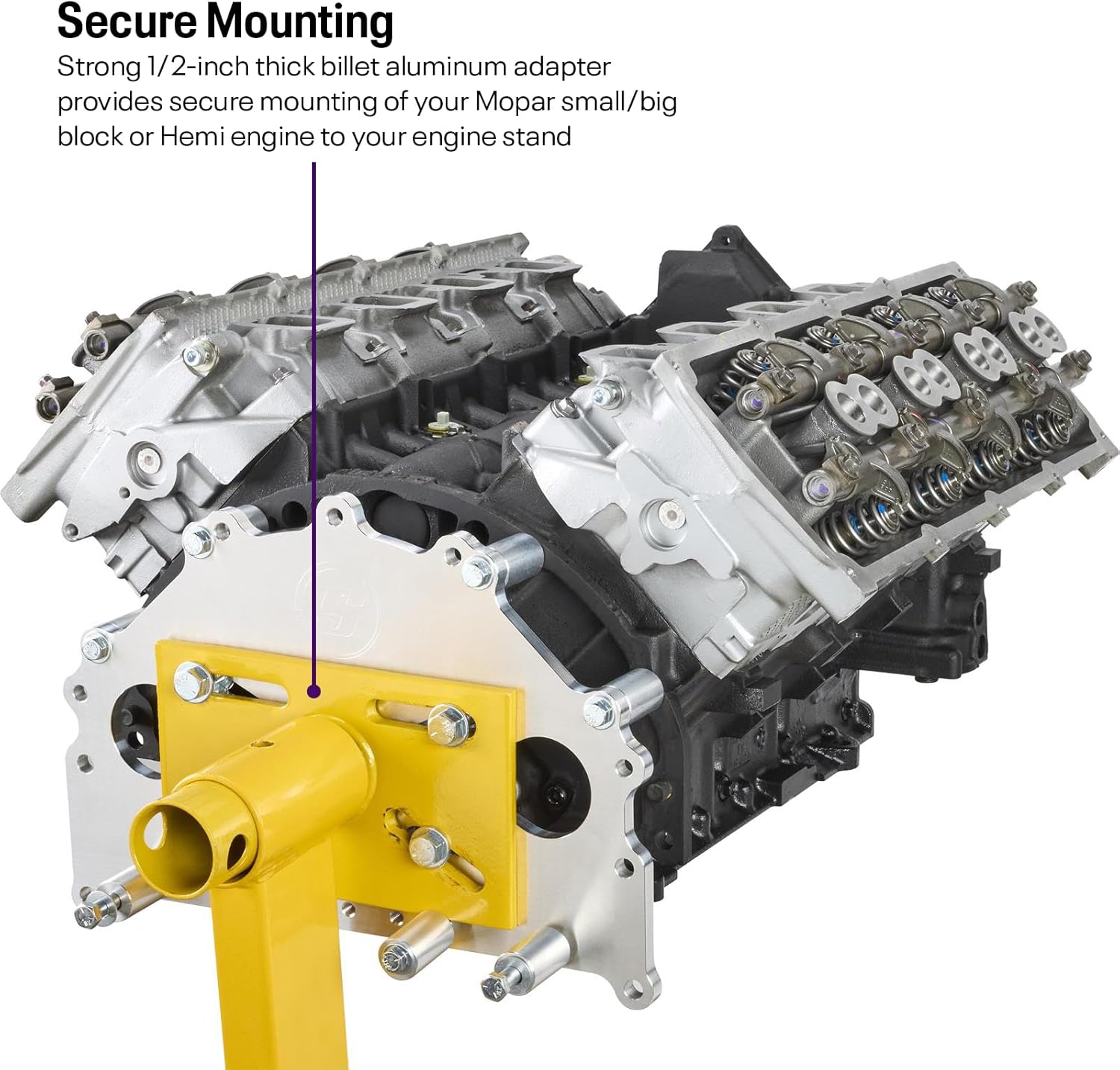 Secure Mounting

Strong 1/2-inch thick billet aluminum adapter provides secure mounting of your Mopar small/big block or Hemi engine to your engine stand