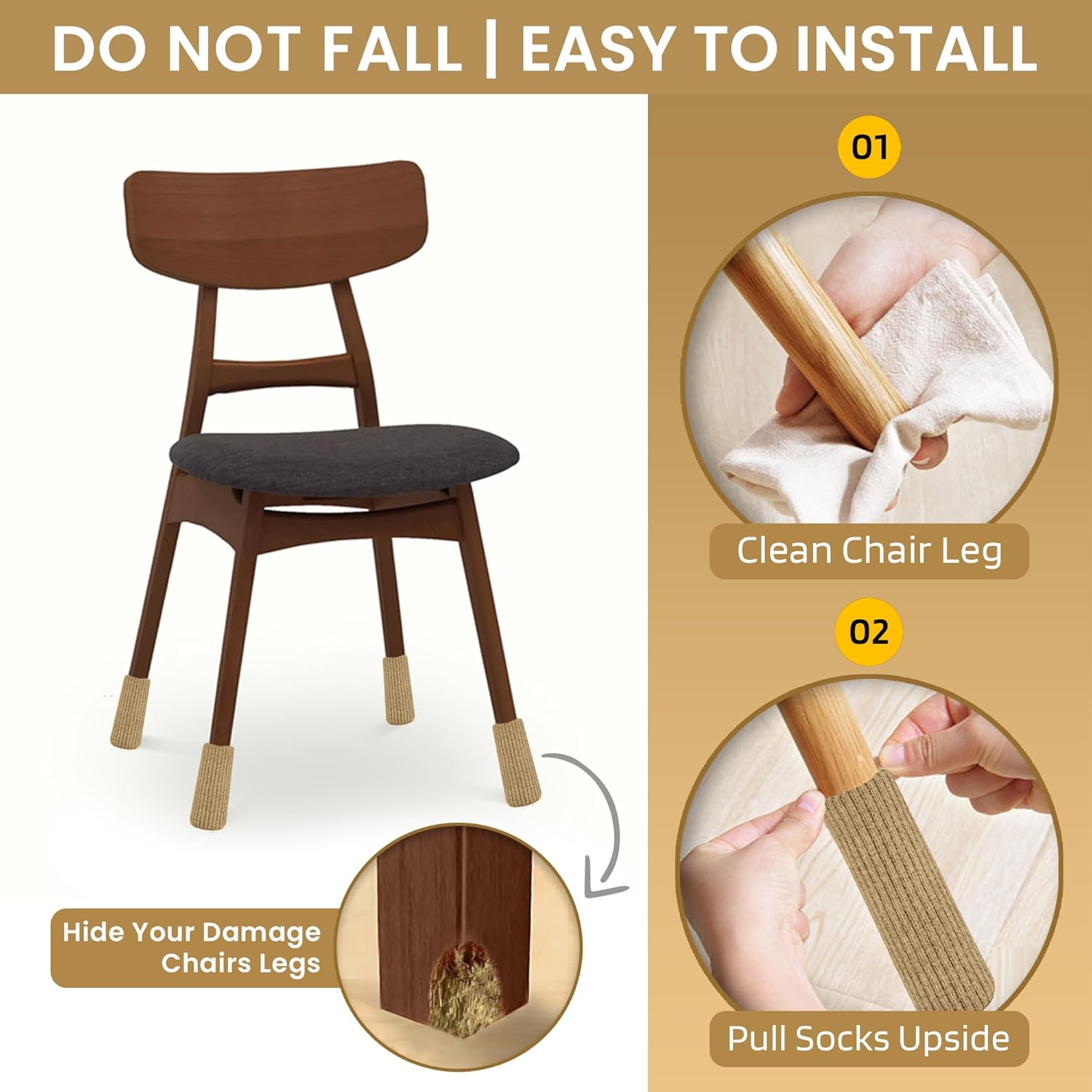 DO NOT FALL | EASY TO INSTALL

Hide Your Damage Chairs Legs

01

Clean Chair Leg

02

Pull Socks Upside