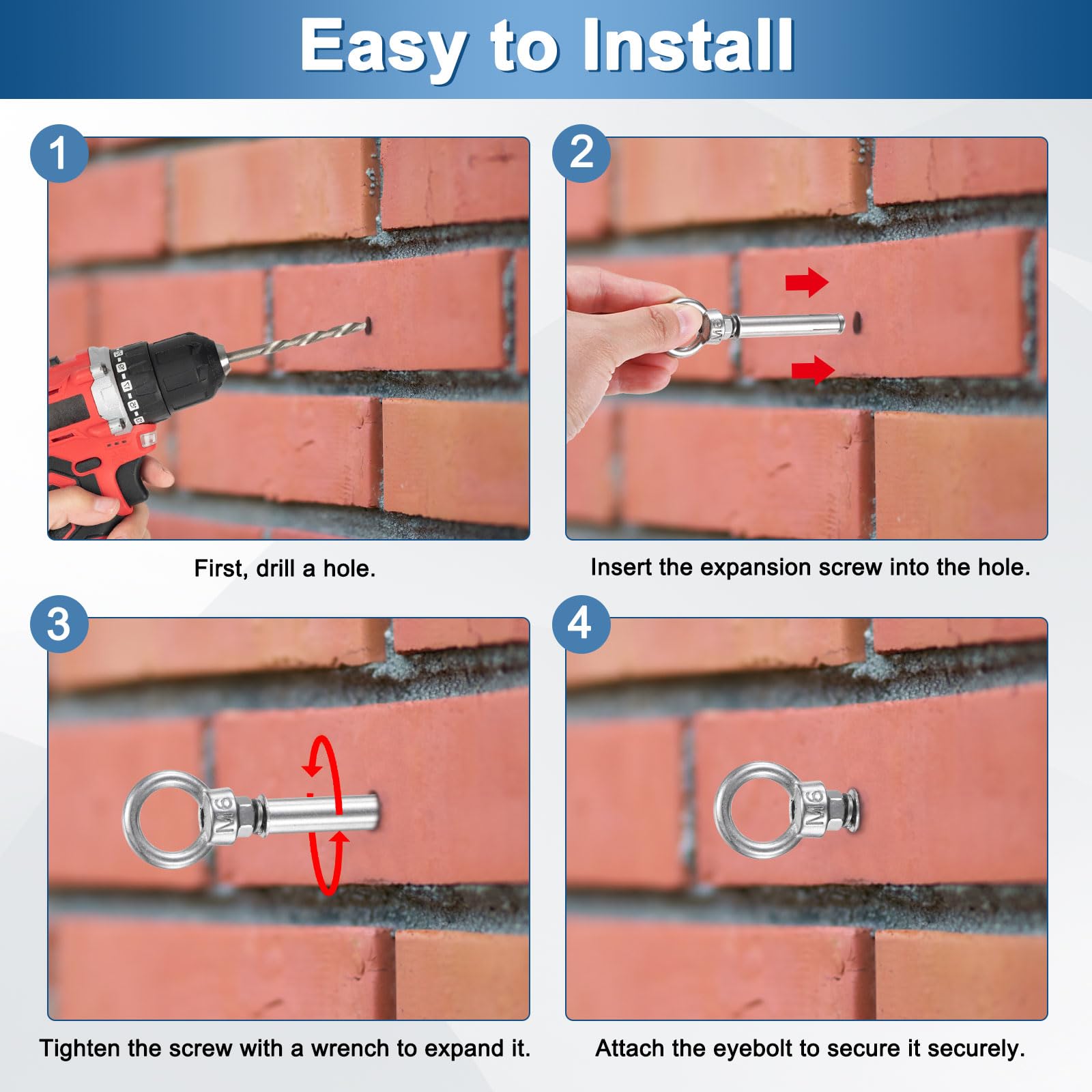 Easy to Install

1

First, drill a hole.

2

M6

Insert the expansion screw into the hole.

3

M6

Tighten the screw with a wrench to expand it.

4

M6

Attach the eyebolt to secure it securely.