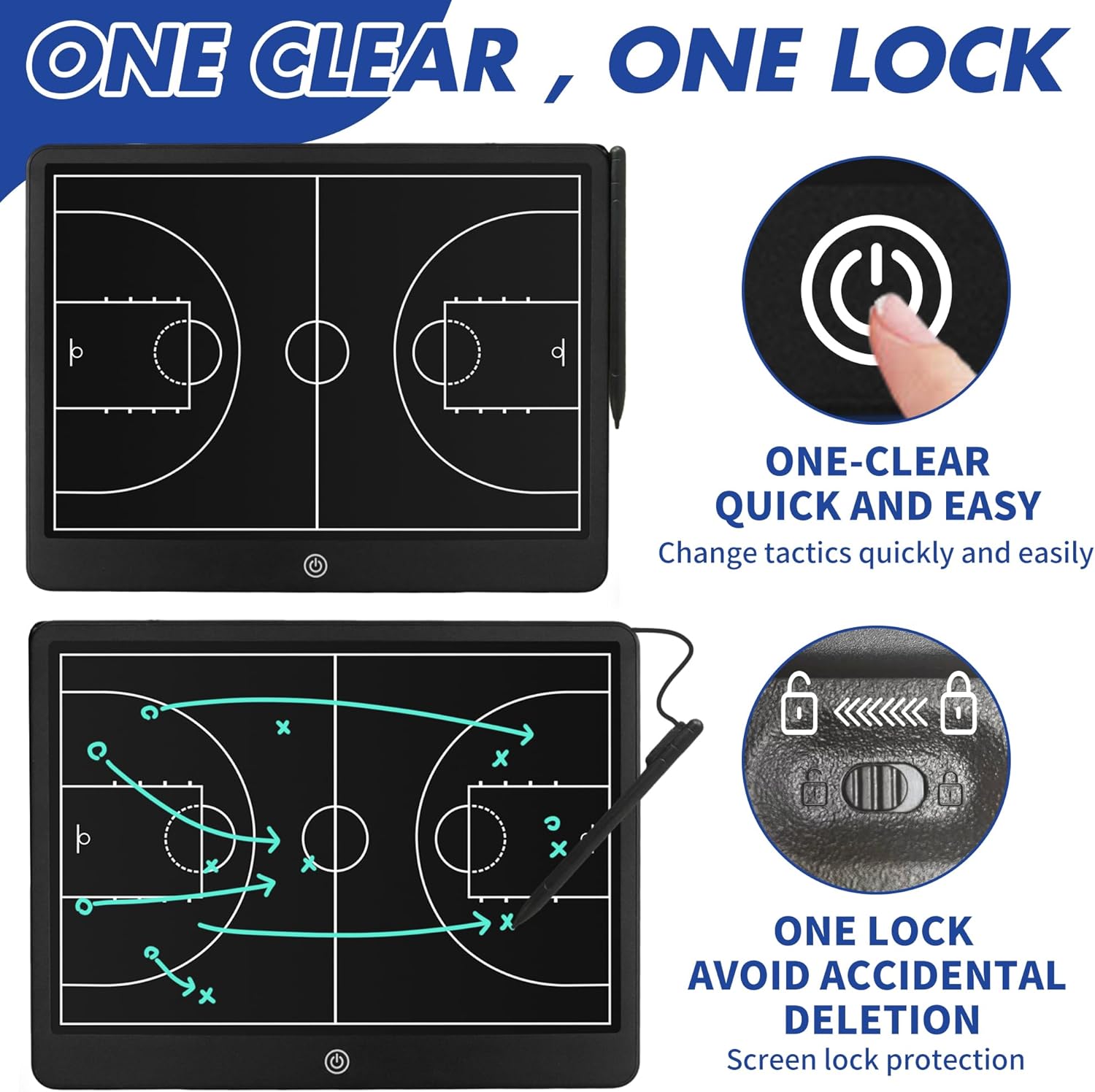 ONE CLEAR , ONE LOCK

ONE-CLEAR
QUICK AND EASY
Change tactics quickly and easily

ONE LOCK
AVOID ACCIDENTAL DELETION
Screen lock protection