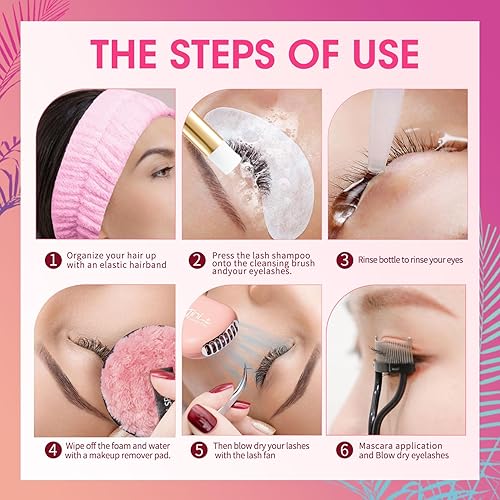 THE STEPS OF USE

1 Organize your hair up with an elastic hairband

2 Press the lash shampoo onto the cleansing brush andyour eyelashes.

3 Rinse bottle to rinse your eyes

4 Wipe off the foam and water with a makeup remover pad.

5 Then blow dry your lashes with the lash fan

6 Mascara application and Blow dry eyelashes