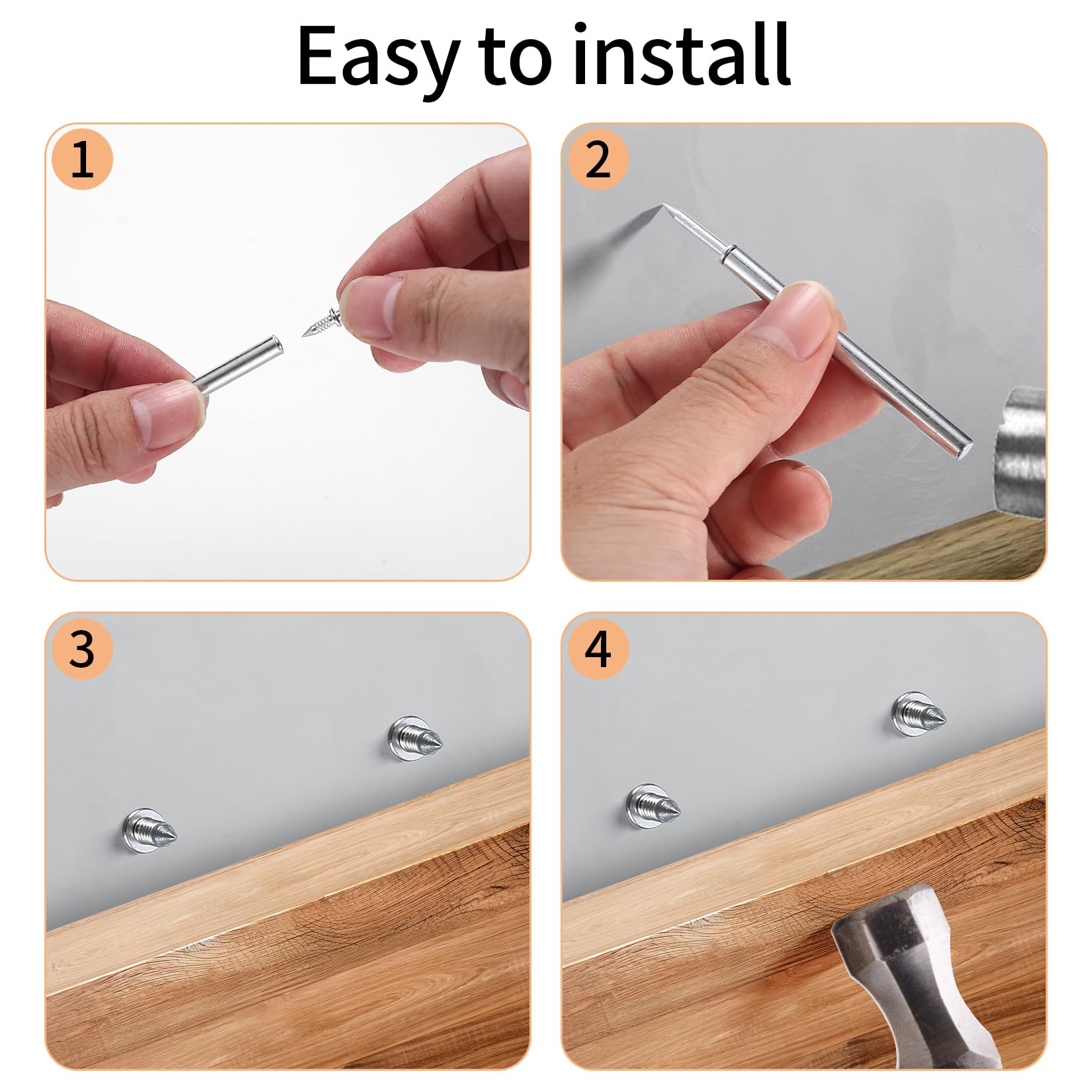 Easy to install

1

2

3

4