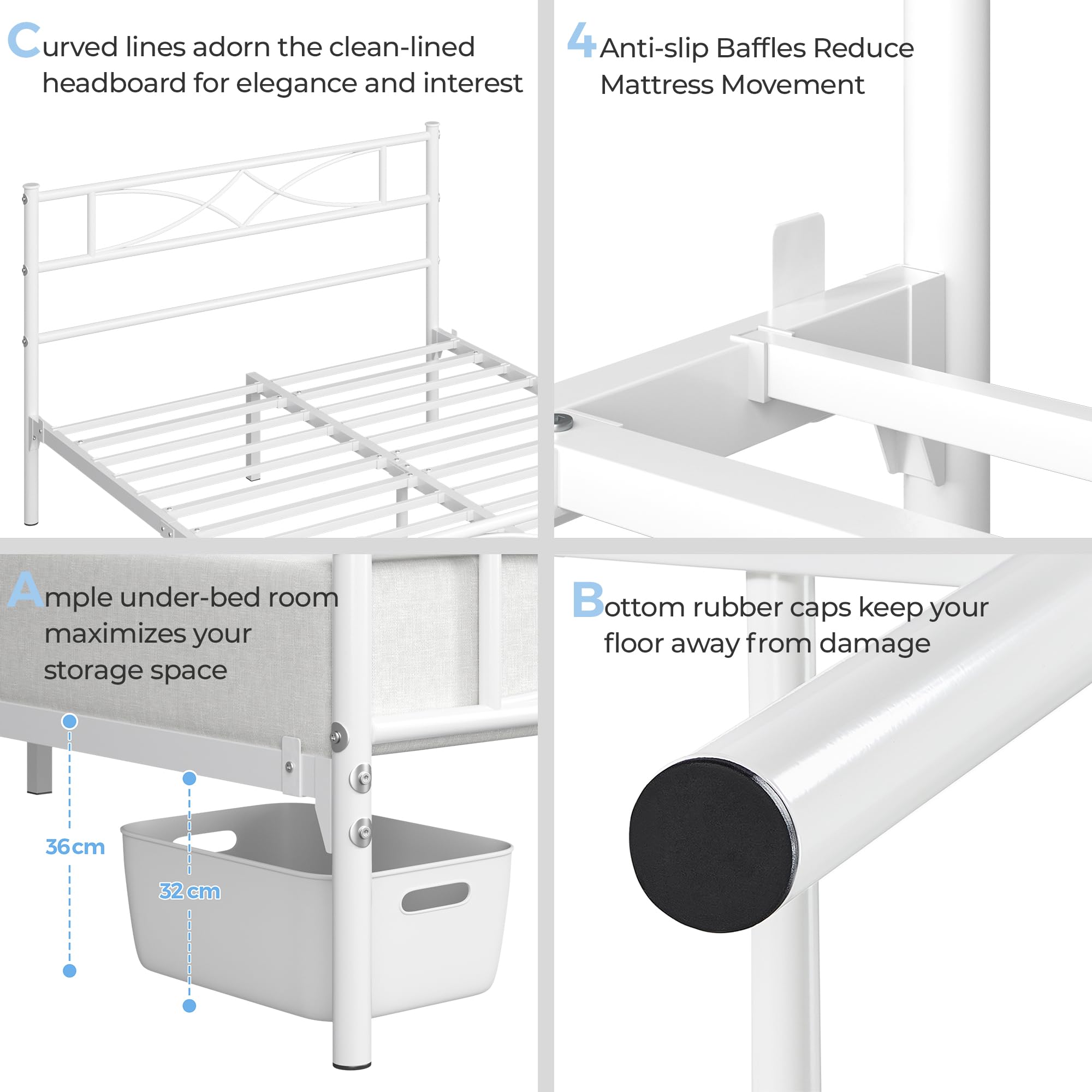 Curved lines adorn the clean-lined headboard for elegance and interest

4 Anti-slip Baffles Reduce Mattress Movement

Ample under-bed room maximizes your storage space

36cm

32cm

Bottom rubber caps keep your floor away from damage